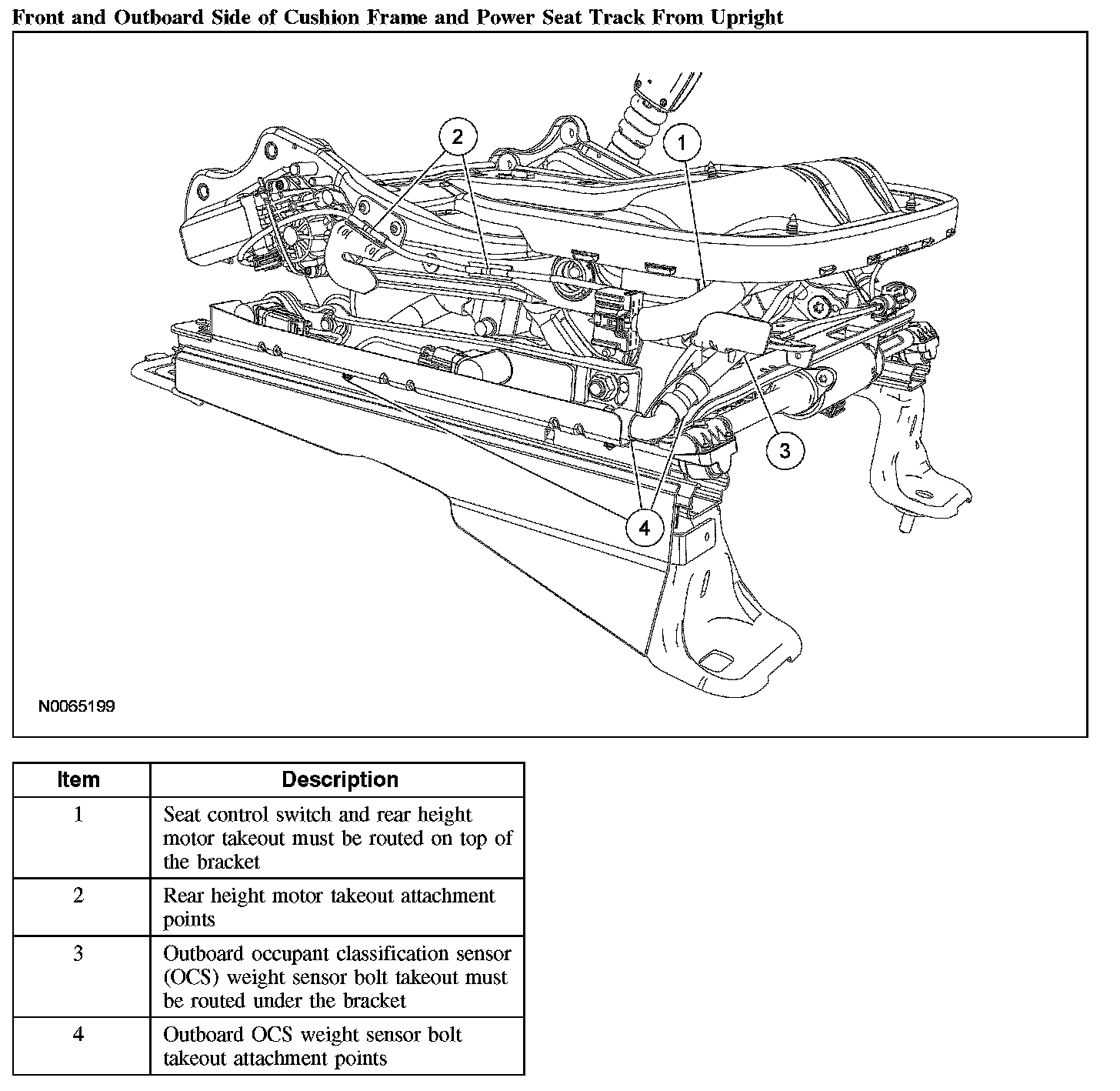 Front and Outboard Side of Cushion Frame and Power Seat Track From Upright

2
1
3
4
N0065199

| Item | Description |
|---|---|
| 1 | Seat control switch and rear height motor takeout must be routed on top of the bracket |
| 2 | Rear height motor takeout attachment points |
| 3 | Outboard occupant classification sensor (OCS) weight sensor bolt takeout must be routed under the bracket |
| 4 | Outboard OCS weight sensor bolt takeout attachment points |