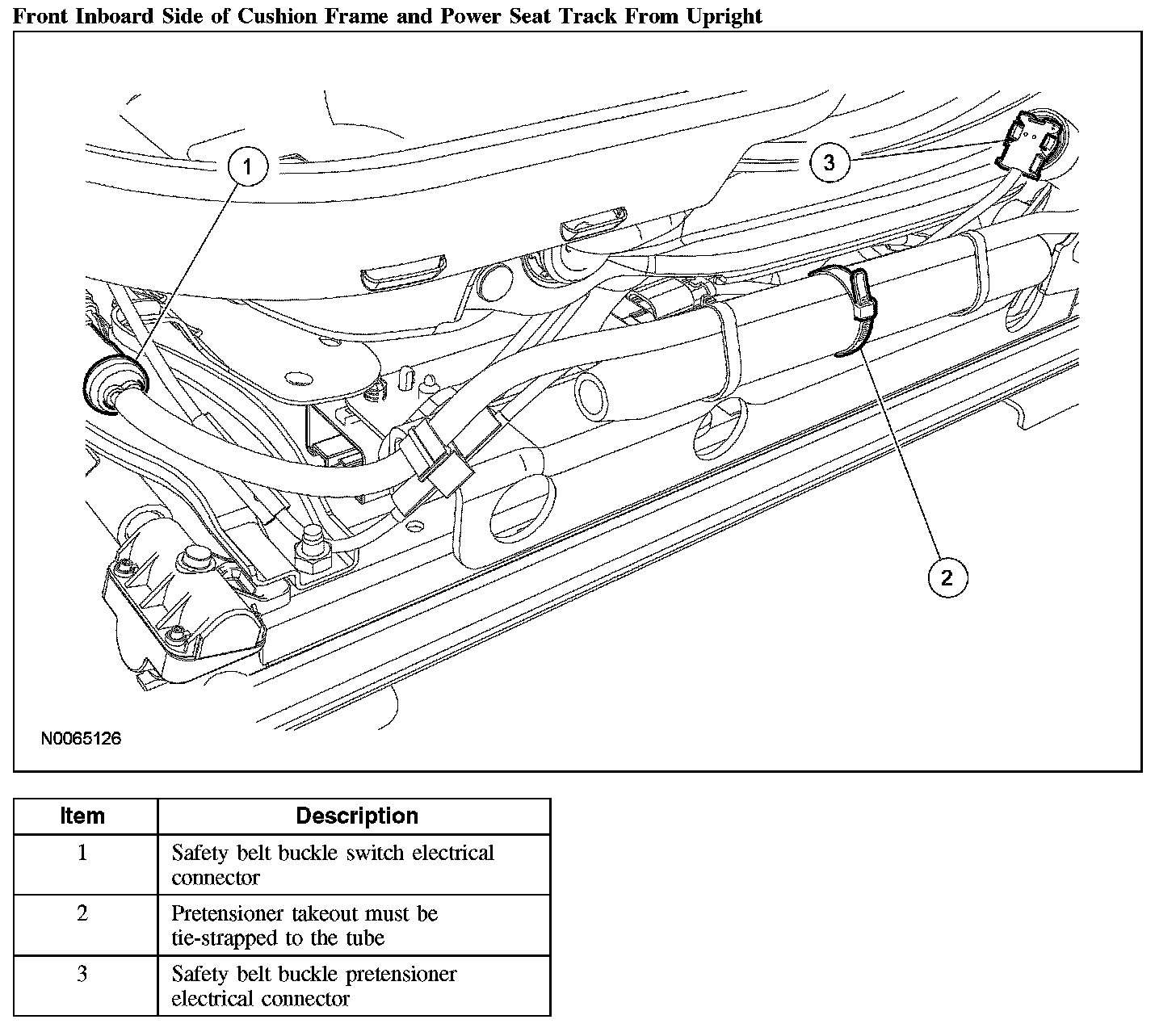 Front Inboard Side of Cushion Frame and Power Seat Track From Upright

1

3

2

N0065126

| Item | Description |
|---|---|
| 1 | Safety belt buckle switch electrical connector |
| 2 | Pretensioner takeout must be tie-strapped to the tube |
| 3 | Safety belt buckle pretensioner electrical connector |