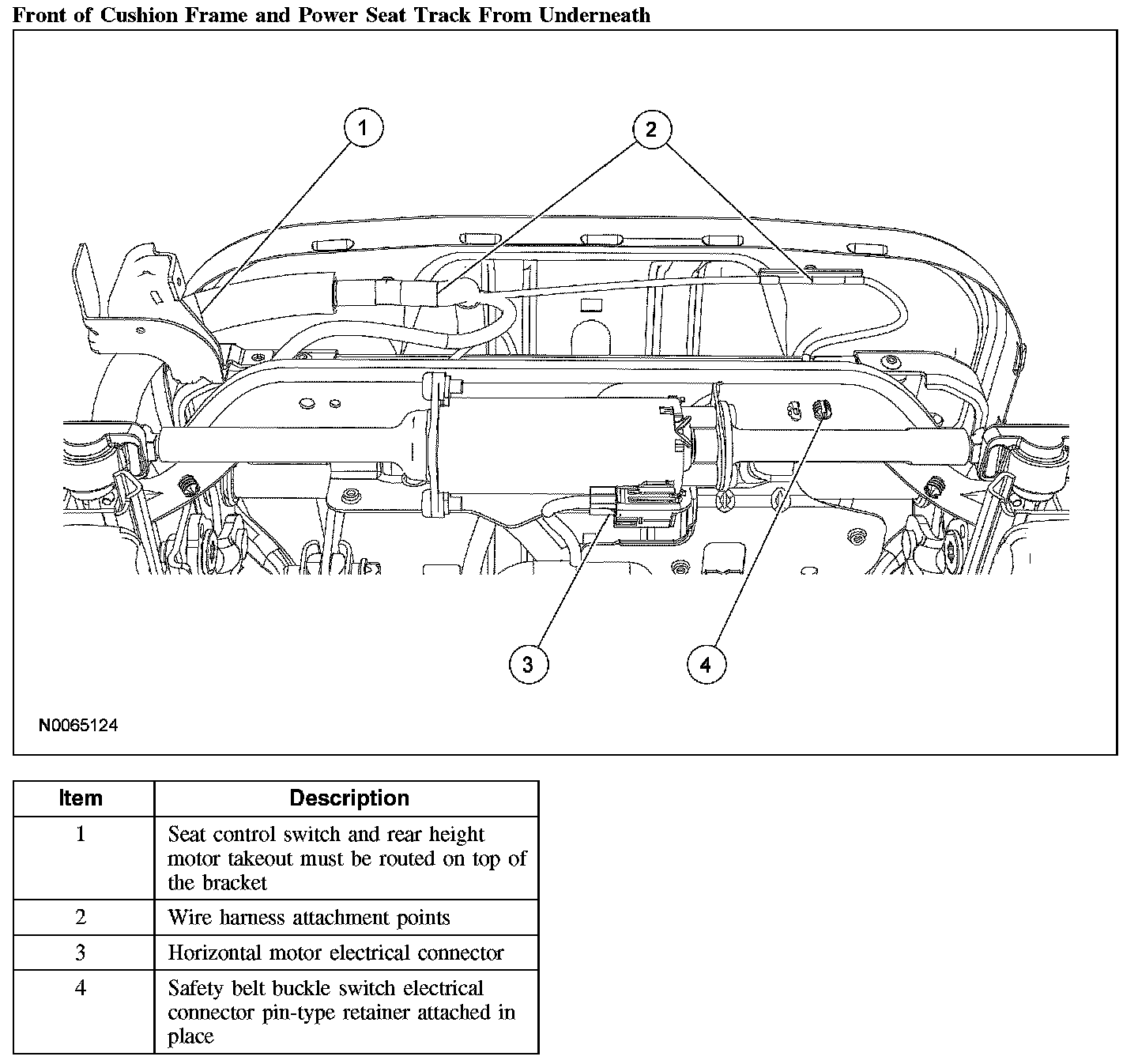 Front of Cushion Frame and Power Seat Track From Underneath

1

2

3

4

N0065124

| Item | Description |
|---|---|
| 1 | Seat control switch and rear height motor takeout must be routed on top of the bracket |
| 2 | Wire harness attachment points |
| 3 | Horizontal motor electrical connector |
| 4 | Safety belt buckle switch electrical connector pin-type retainer attached in place |