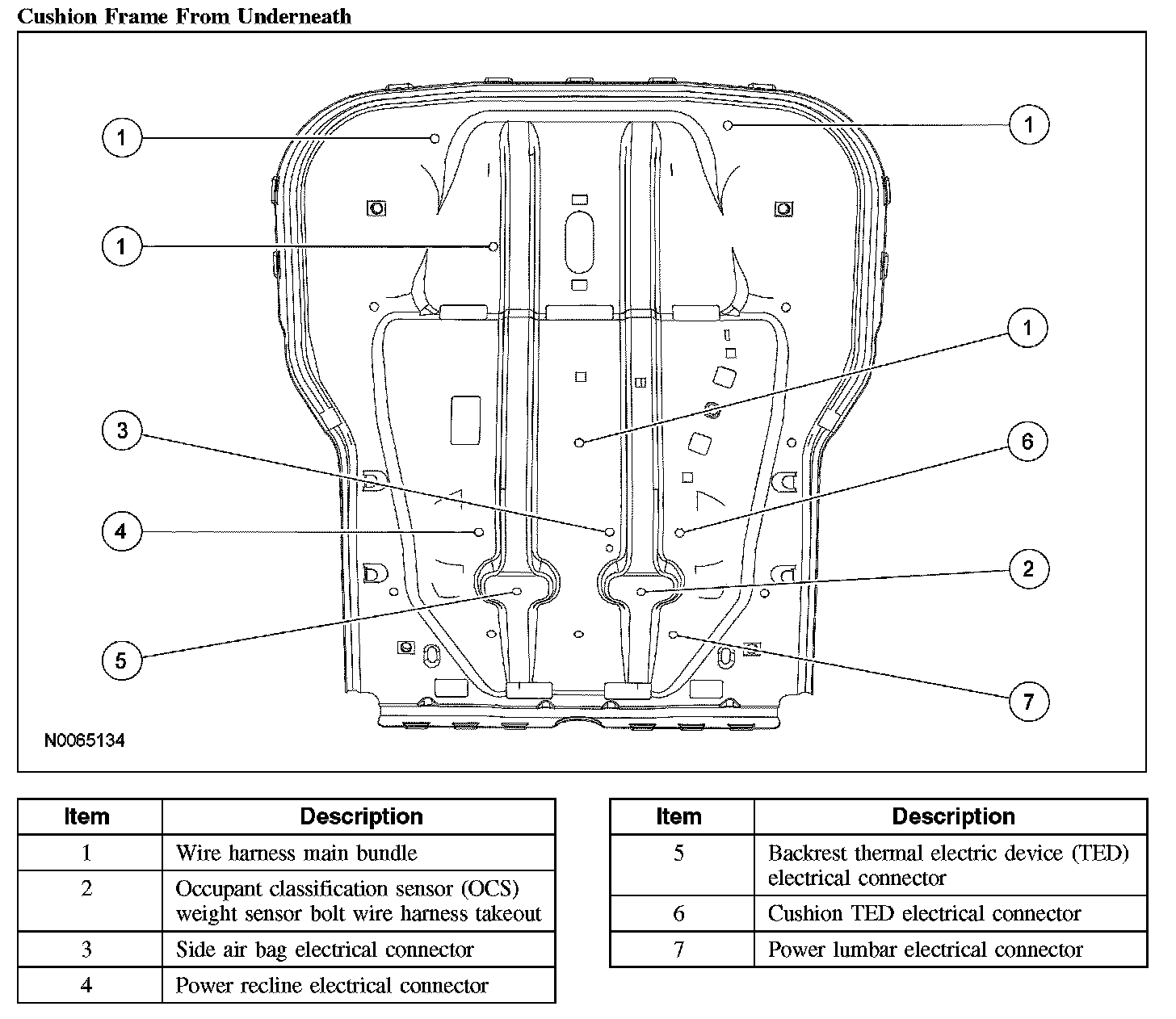 Cushion Frame From Underneath

1
1
1
1
3
6
4
2
5
7

N0065134

| Item | Description |
|---|---|
| 1 | Wire harness main bundle |
| 2 | Occupant classification sensor (OCS) weight sensor bolt wire harness takeout |
| 3 | Side air bag electrical connector |
| 4 | Power recline electrical connector |

| Item | Description |
|---|---|
| 5 | Backrest thermal electric device (TED) electrical connector |
| 6 | Cushion TED electrical connector |
| 7 | Power lumbar electrical connector |