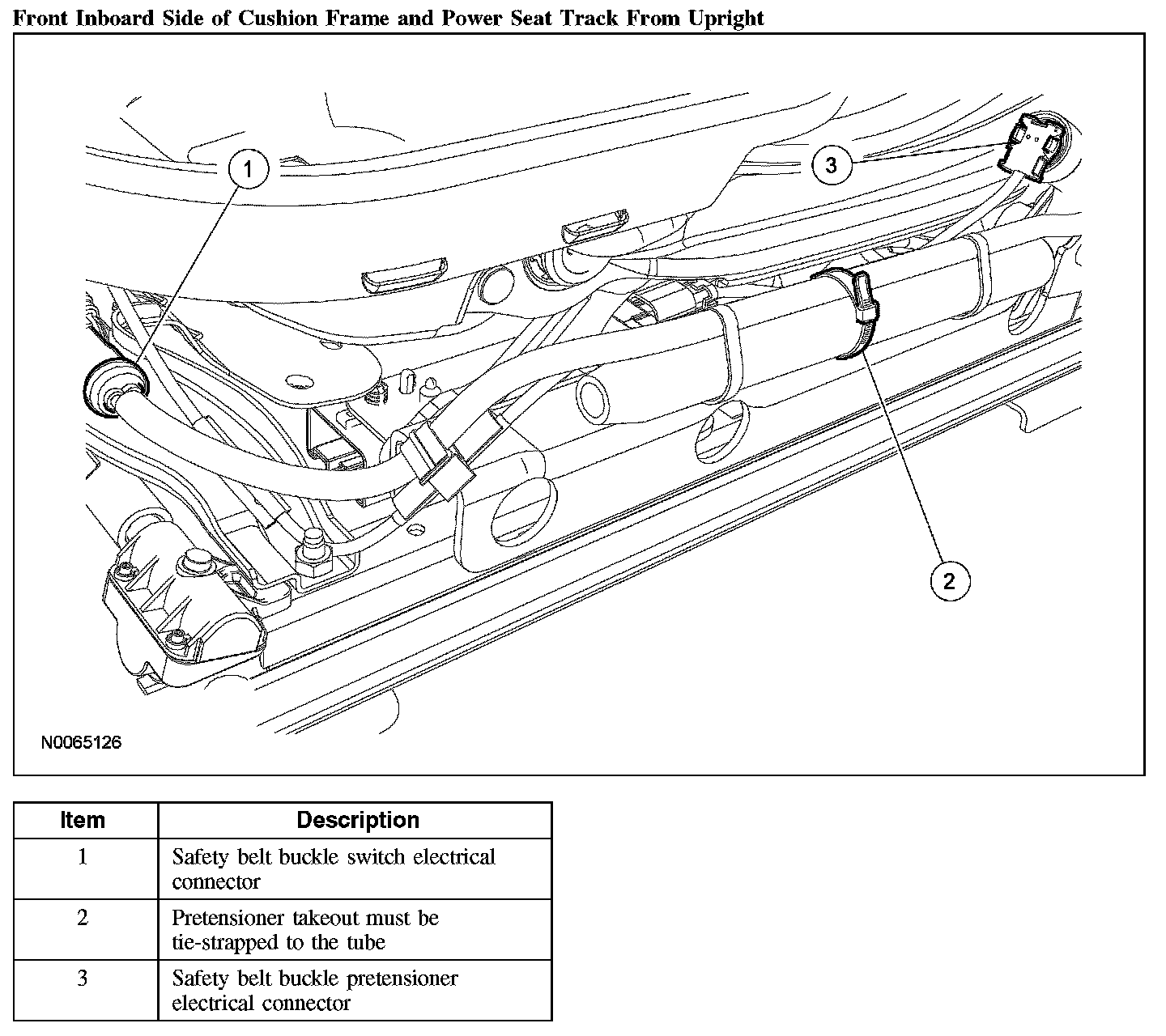 Front Inboard Side of Cushion Frame and Power Seat Track From Upright

1

3

2

N0065126

| Item | Description |
|---|---|
| 1 | Safety belt buckle switch electrical connector |
| 2 | Pretensioner takeout must be tie-strapped to the tube |
| 3 | Safety belt buckle pretensioner electrical connector |