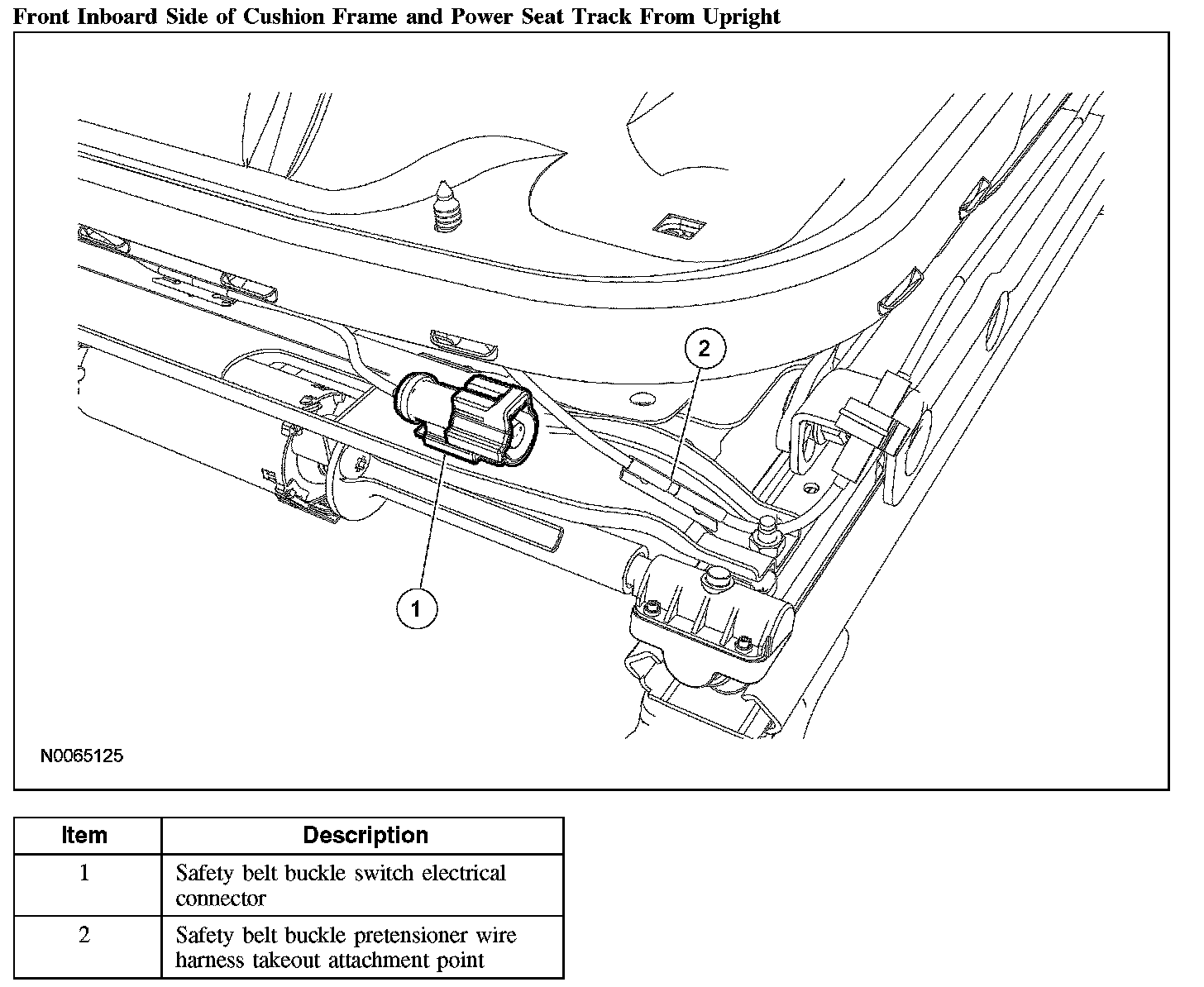 Front Inboard Side of Cushion Frame and Power Seat Track From Upright

2

1

N0065125

| Item | Description |
|---|---|
| 1 | Safety belt buckle switch electrical connector |
| 2 | Safety belt buckle pretensioner wire harness takeout attachment point |