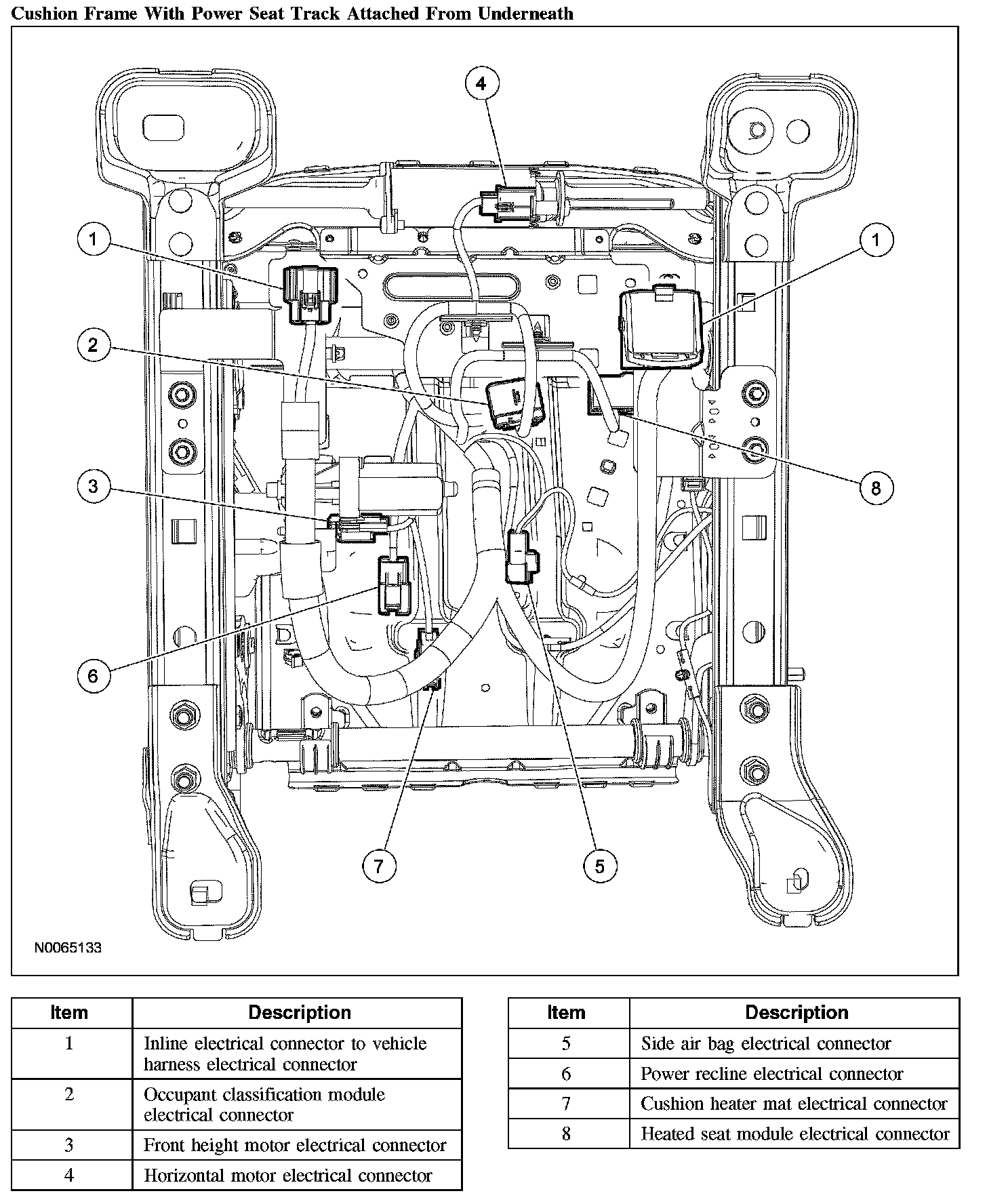 Cushion Frame With Power Seat Track Attached From Underneath

4

1

1

2

8

3

6

7

5

N0065133

| Item | Description |
|---|---|
| 1 | Inline electrical connector to vehicle harness electrical connector |
| 2 | Occupant classification module electrical connector |
| 3 | Front height motor electrical connector |
| 4 | Horizontal motor electrical connector |

| Item | Description |
|---|---|
| 5 | Side air bag electrical connector |
| 6 | Power recline electrical connector |
| 7 | Cushion heater mat electrical connector |
| 8 | Heated seat module electrical connector |