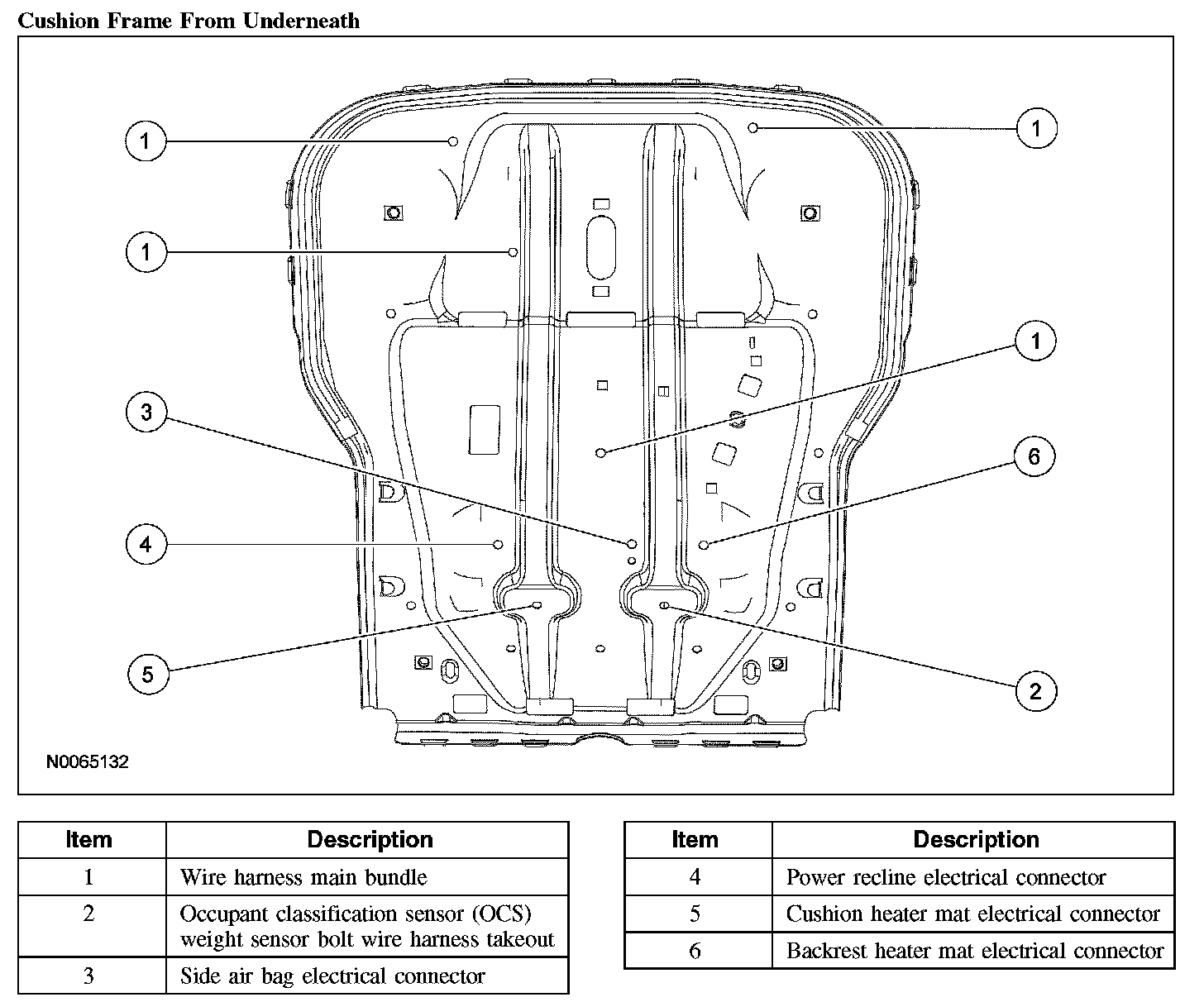 Cushion Frame From Underneath

1
1
1
1
3
6
4
5
2

N0065132

| Item | Description |
|---|---|
| 1 | Wire harness main bundle |
| 2 | Occupant classification sensor (OCS) weight sensor bolt wire harness takeout |
| 3 | Side air bag electrical connector |

| Item | Description |
|---|---|
| 4 | Power recline electrical connector |
| 5 | Cushion heater mat electrical connector |
| 6 | Backrest heater mat electrical connector |