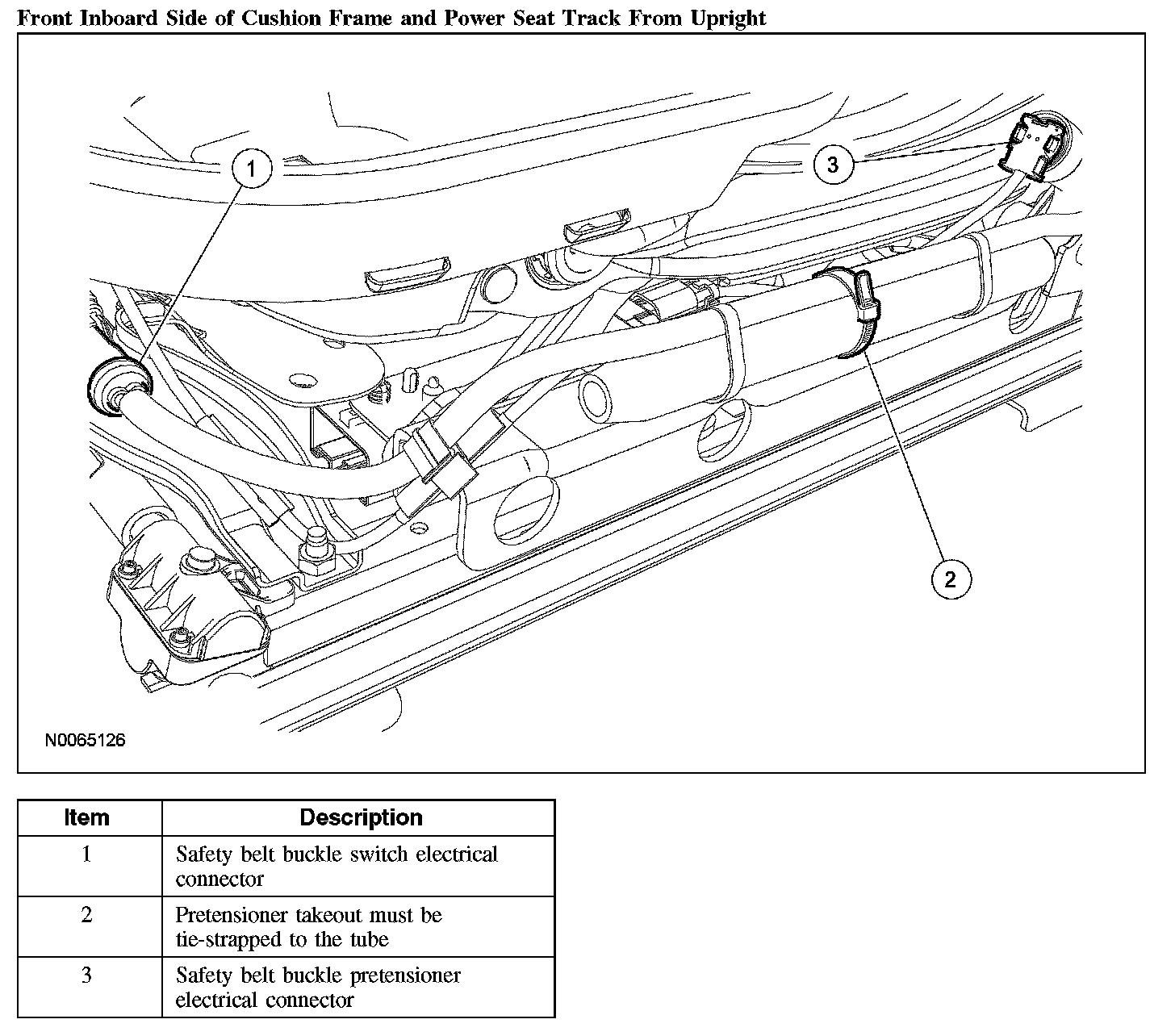 Front Inboard Side of Cushion Frame and Power Seat Track From Upright

1

3

2

N0065126

| Item | Description |
|---|---|
| 1 | Safety belt buckle switch electrical connector |
| 2 | Pretensioner takeout must be tie-strapped to the tube |
| 3 | Safety belt buckle pretensioner electrical connector |