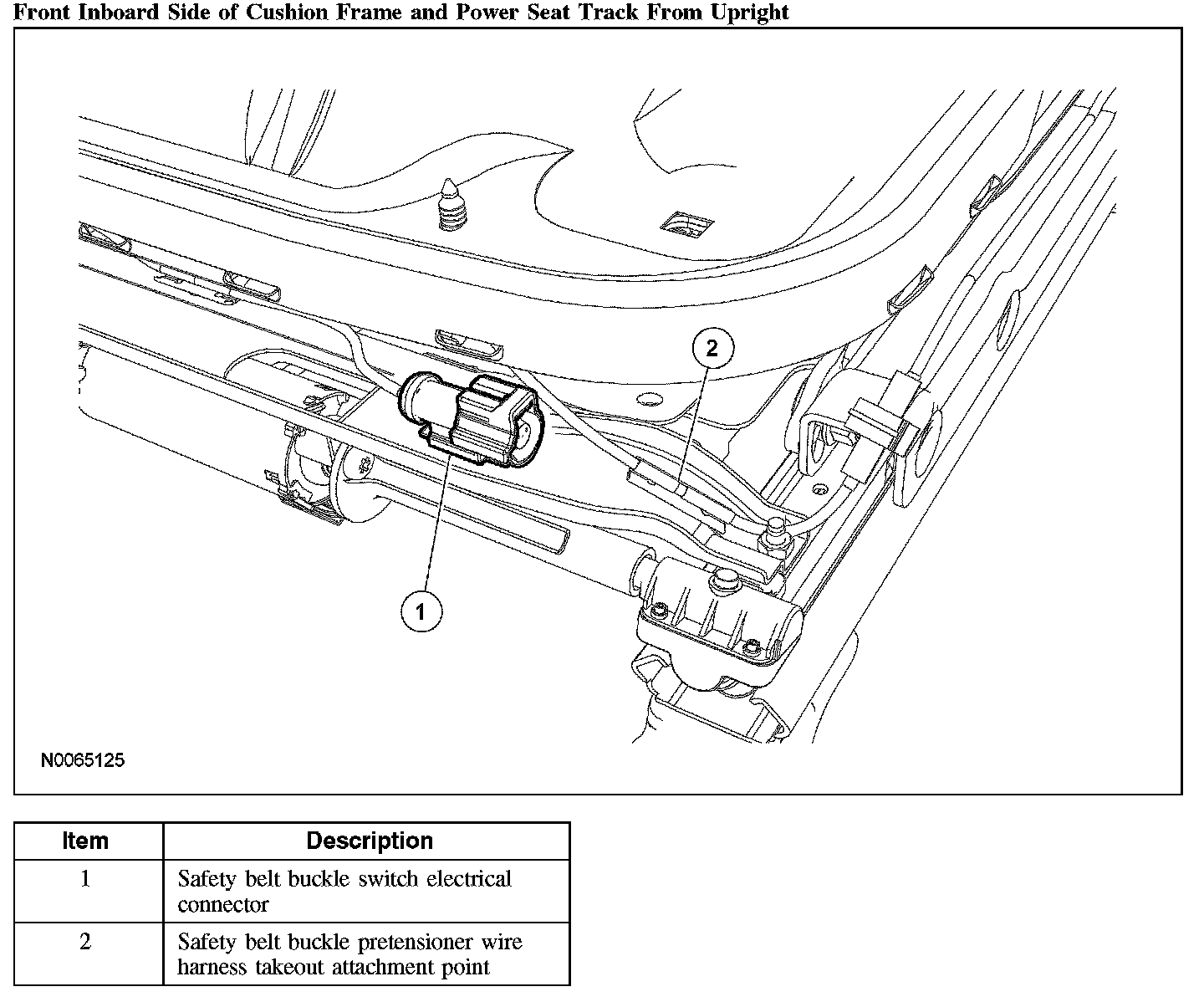 Front Inboard Side of Cushion Frame and Power Seat Track From Upright

2

1

N0065125

| Item | Description |
|---|---|
| 1 | Safety belt buckle switch electrical connector |
| 2 | Safety belt buckle pretensioner wire harness takeout attachment point |