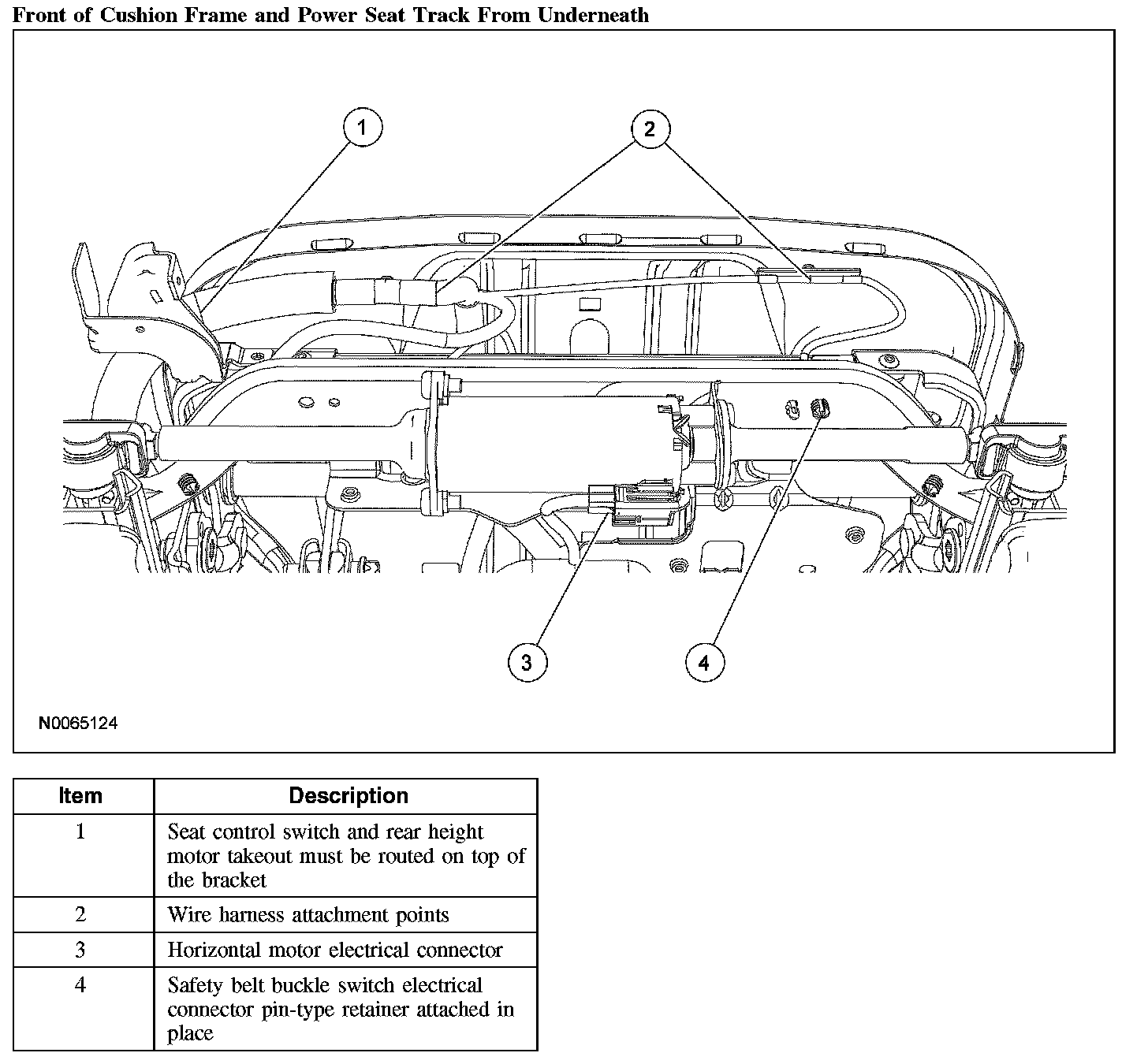 Front of Cushion Frame and Power Seat Track From Underneath

1
2
3
4

N0065124

| Item | Description |
|---|---|
| 1 | Seat control switch and rear height motor takeout must be routed on top of the bracket |
| 2 | Wire harness attachment points |
| 3 | Horizontal motor electrical connector |
| 4 | Safety belt buckle switch electrical connector pin-type retainer attached in place |