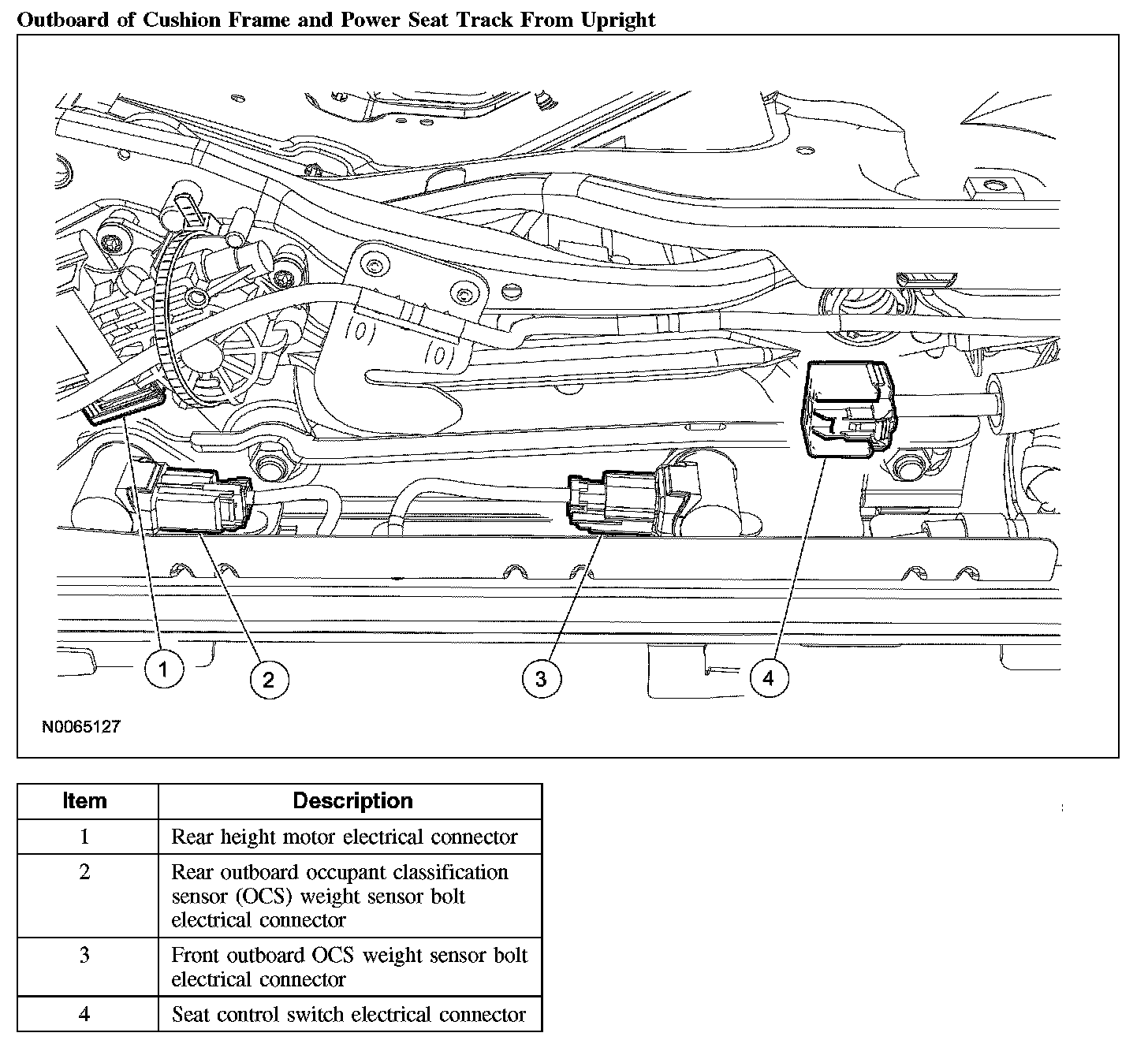 Outboard of Cushion Frame and Power Seat Track From Upright

1
2
3
4

N0065127

| Item | Description |
|---|---|
| 1 | Rear height motor electrical connector |
| 2 | Rear outboard occupant classification sensor (OCS) weight sensor bolt electrical connector |
| 3 | Front outboard OCS weight sensor bolt electrical connector |
| 4 | Seat control switch electrical connector |