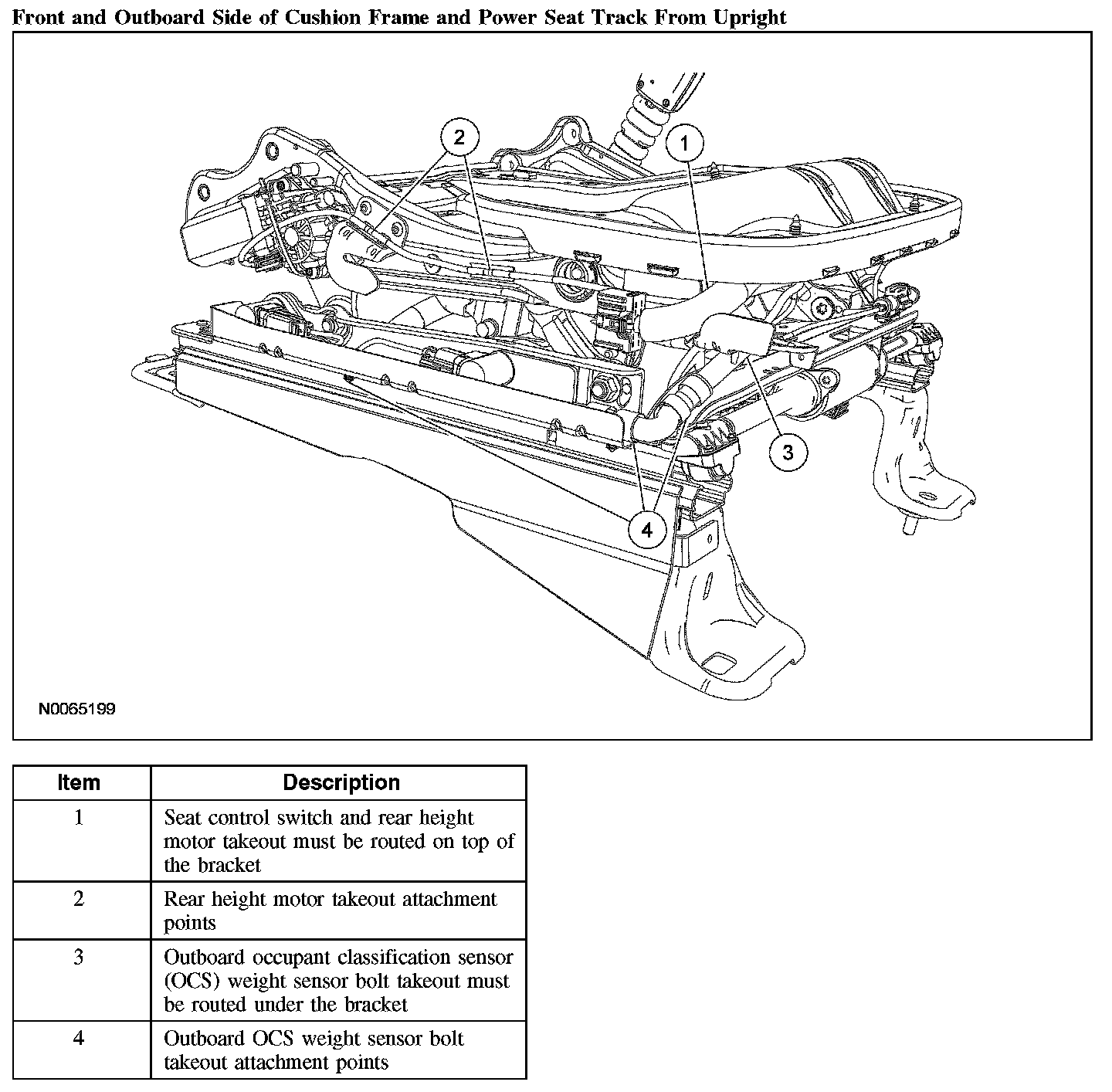 Front and Outboard Side of Cushion Frame and Power Seat Track From Upright

2

1

3

4

N0065199

| Item | Description |
|---|---|
| 1 | Seat control switch and rear height motor takeout must be routed on top of the bracket |
| 2 | Rear height motor takeout attachment points |
| 3 | Outboard occupant classification sensor (OCS) weight sensor bolt takeout must be routed under the bracket |
| 4 | Outboard OCS weight sensor bolt takeout attachment points |