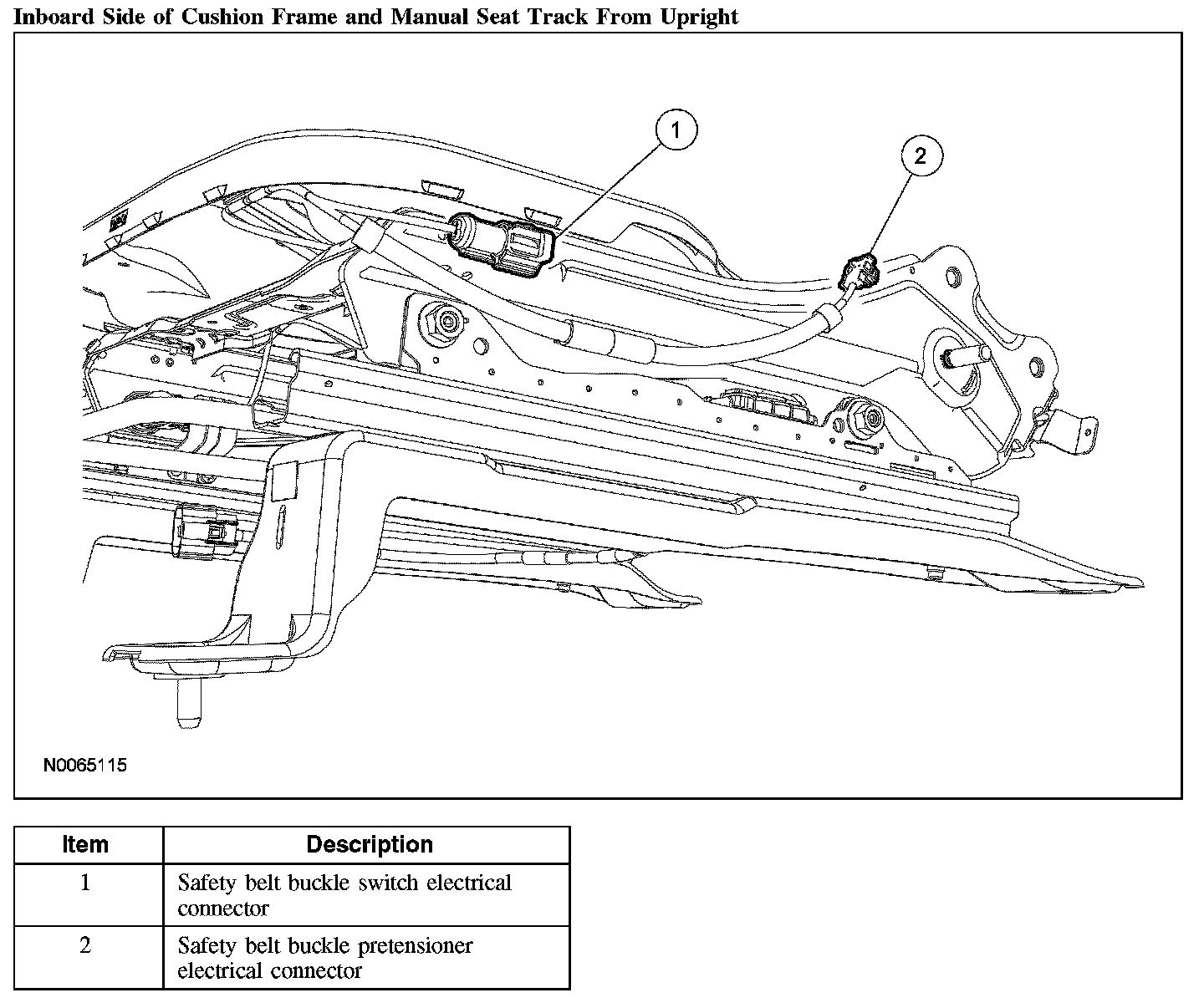 Inboard Side of Cushion Frame and Manual Seat Track From Upright

1

2

N0065115

| Item | Description |
|---|---|
| 1 | Safety belt buckle switch electrical connector |
| 2 | Safety belt buckle pretensioner electrical connector |