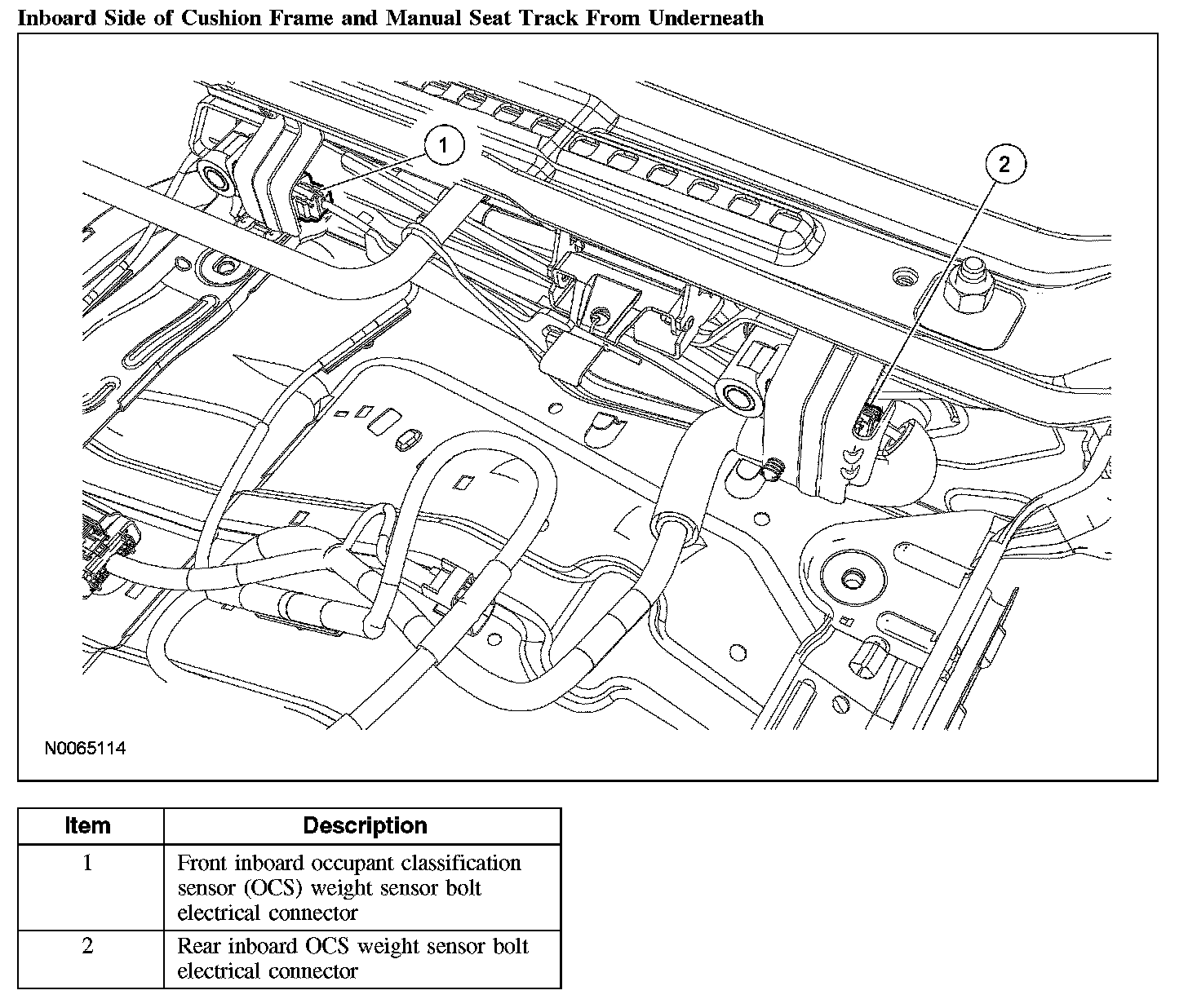 Inboard Side of Cushion Frame and Manual Seat Track From Underneath

1

2

N0065114

| Item | Description |
|---|---|
| 1 | Front inboard occupant classification sensor (OCS) weight sensor bolt electrical connector |
| 2 | Rear inboard OCS weight sensor bolt electrical connector |