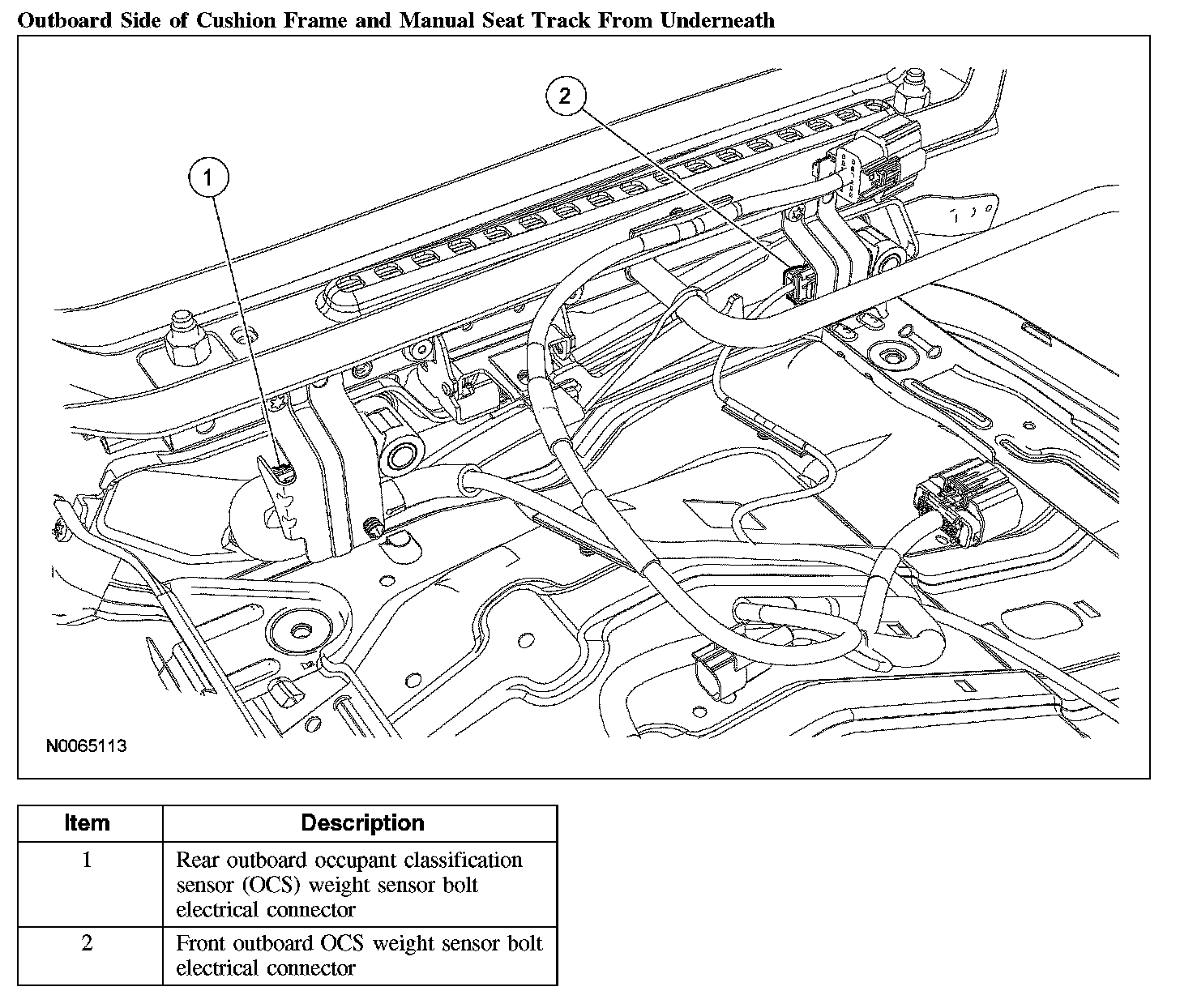 Outboard Side of Cushion Frame and Manual Seat Track From Underneath

2

1

N0065113

| Item | Description |
|---|---|
| 1 | Rear outboard occupant classification sensor (OCS) weight sensor bolt electrical connector |
| 2 | Front outboard OCS weight sensor bolt electrical connector |