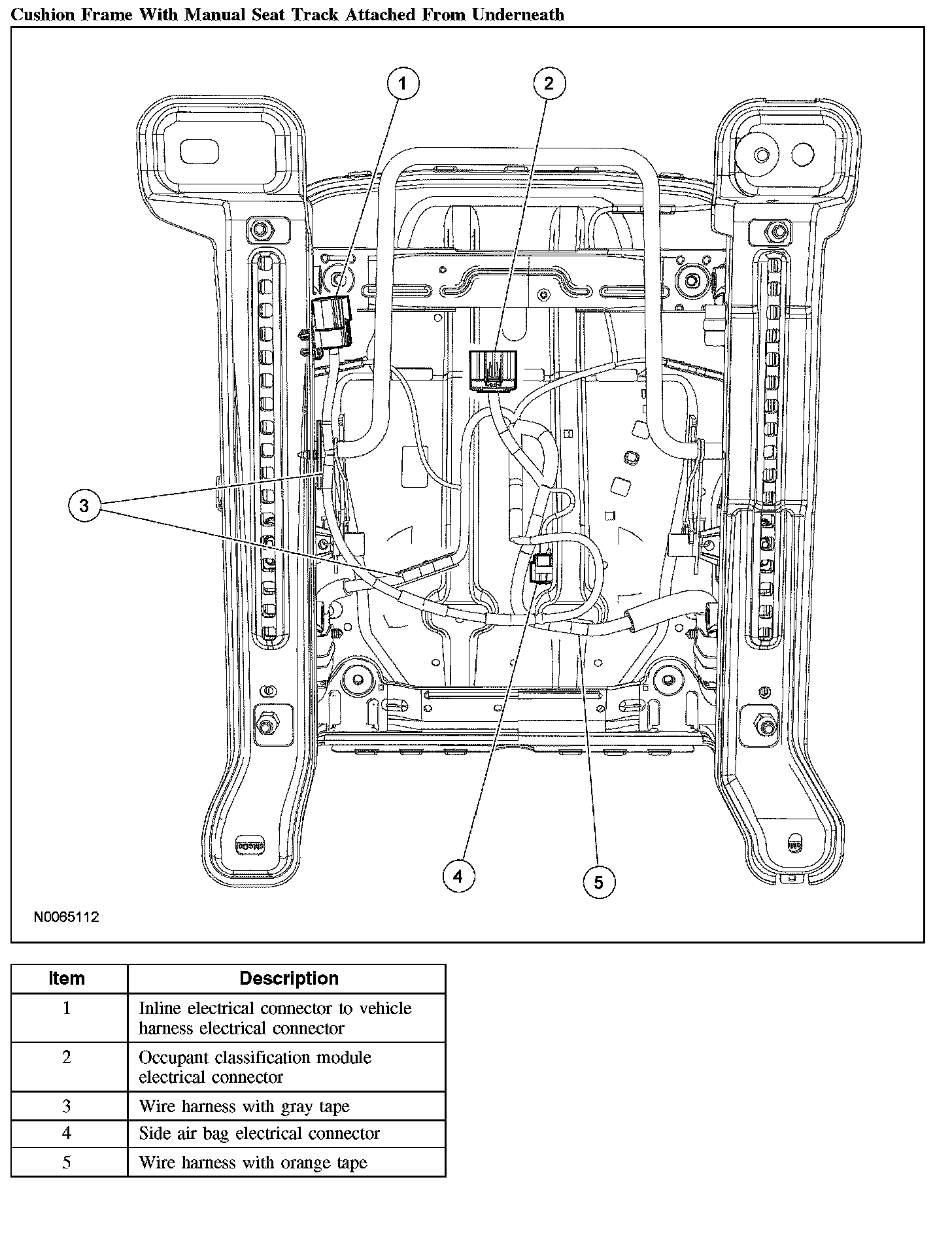 Cushion Frame With Manual Seat Track Attached From Underneath

1
2
3
4
5

N0065112

| Item | Description |
|---|---|
| 1 | Inline electrical connector to vehicle harness electrical connector |
| 2 | Occupant classification module electrical connector |
| 3 | Wire harness with gray tape |
| 4 | Side air bag electrical connector |
| 5 | Wire harness with orange tape |