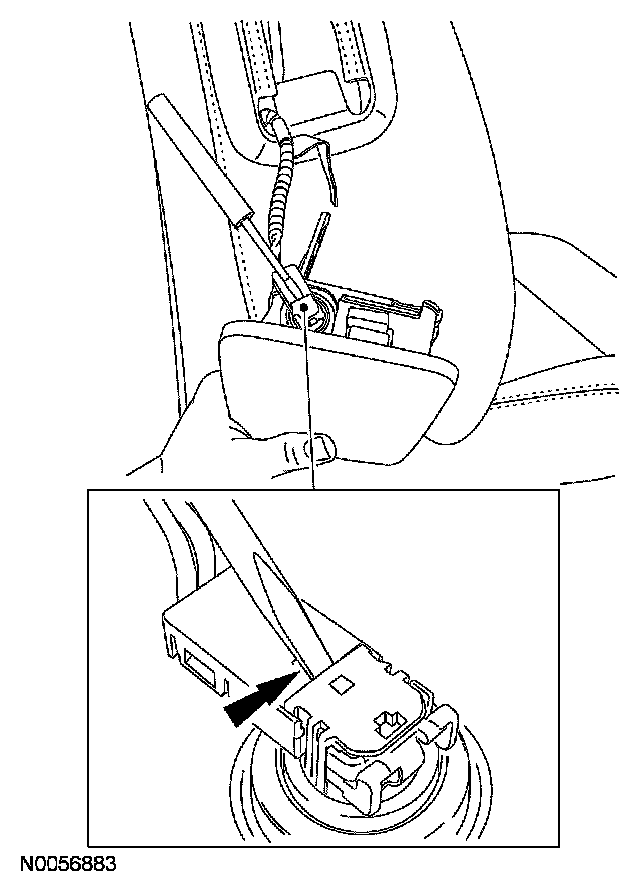 N0056883