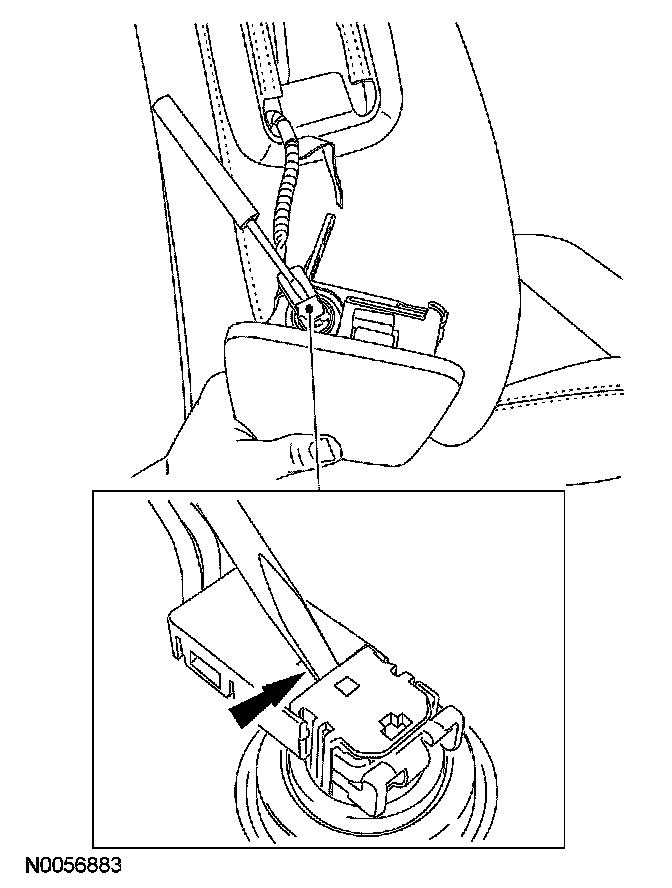 N0056883