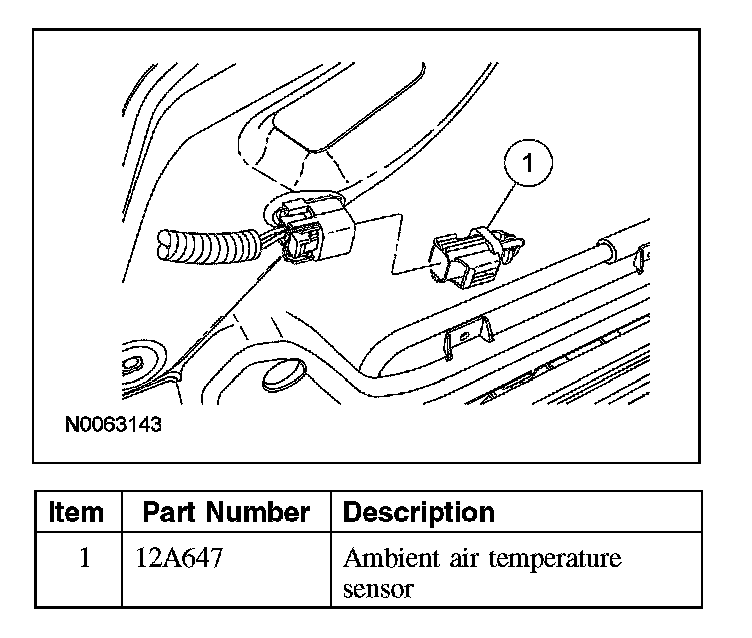 1

N0063143

| Item | Part Number | Description |
|---|---|---|
| 1 | 12A647 | Ambient air temperature sensor |