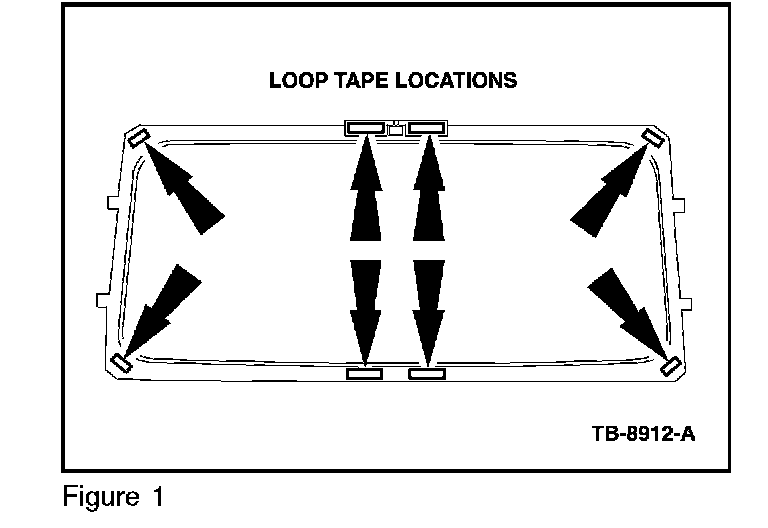 LOOP TAPE LOCATIONS

TB-8912-A

Figure 1