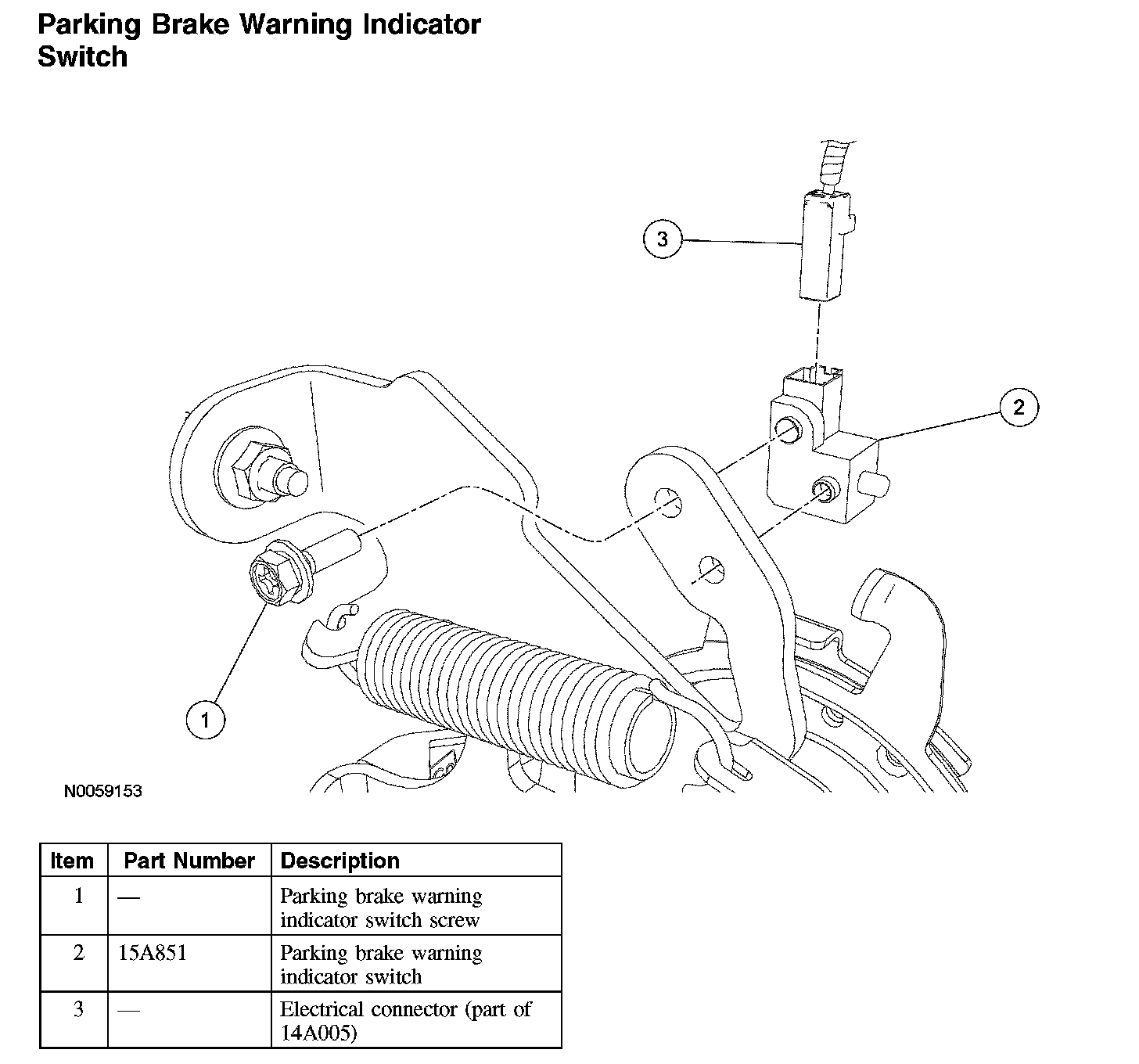 Parking Brake Warning Indicator Switch

3

2

1

N0059153

| Item | Part Number | Description |
|---|---|---|
| 1 | — | Parking brake warning indicator switch screw |
| 2 | 15A851 | Parking brake warning indicator switch |
| 3 | — | Electrical connector (part of 14A005) |