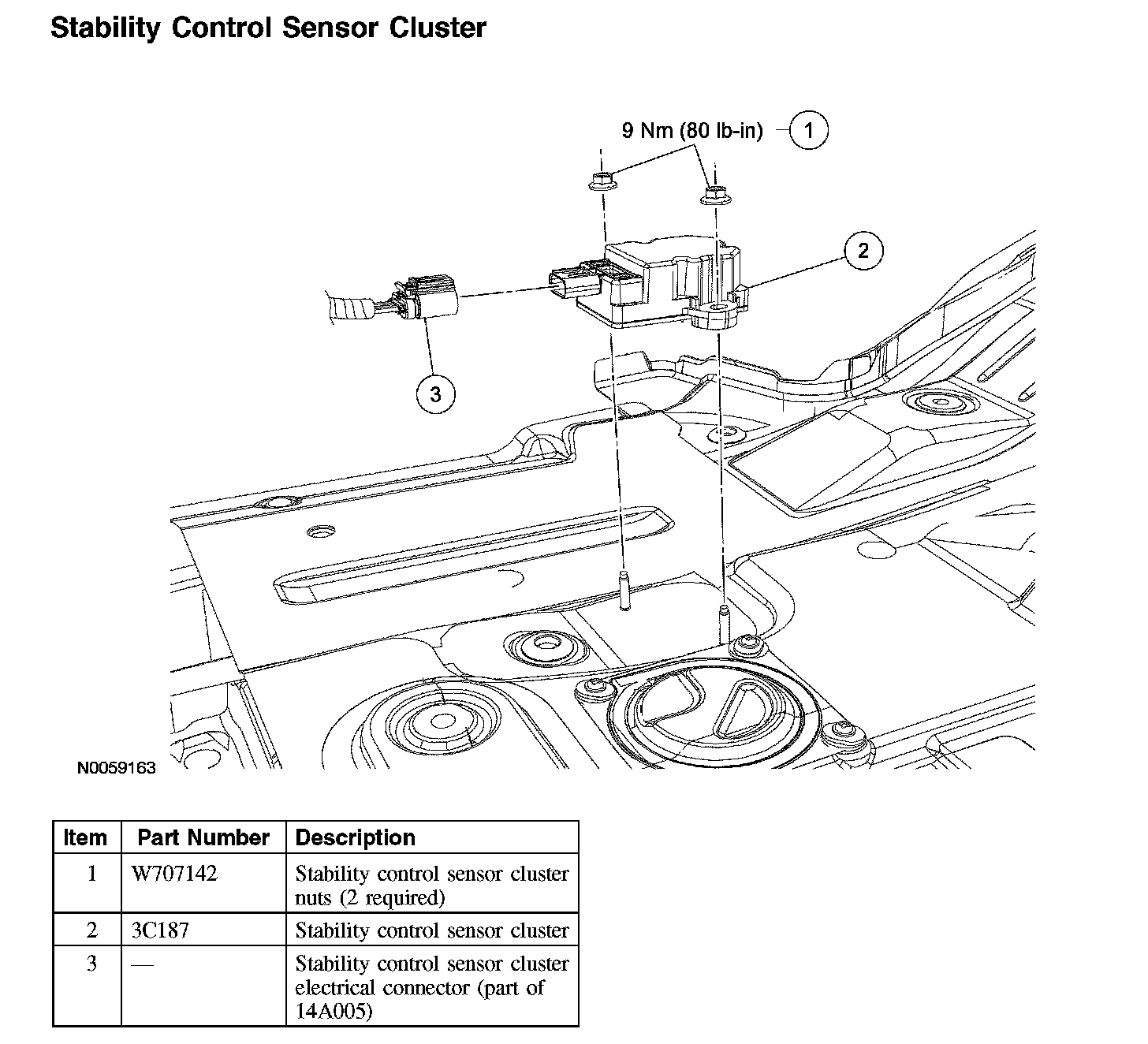 Stability Control Sensor Cluster

9 Nm (80 lb-in)
1
2
3

N0059163

| Item | Part Number | Description |
|---|---|---|
| 1 | W707142 | Stability control sensor cluster nuts (2 required) |
| 2 | 3C187 | Stability control sensor cluster |
| 3 | — | Stability control sensor cluster electrical connector (part of 14A005) |