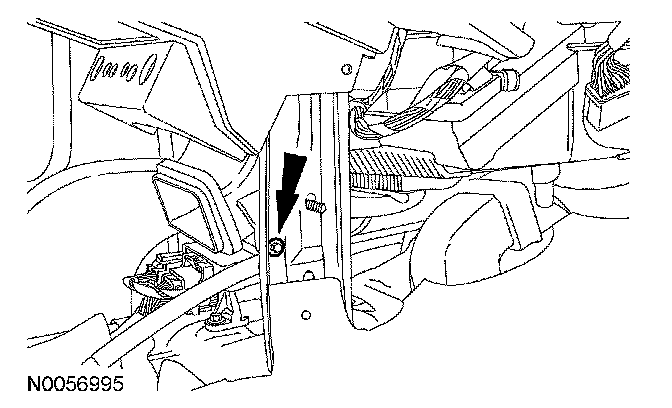 N0056995