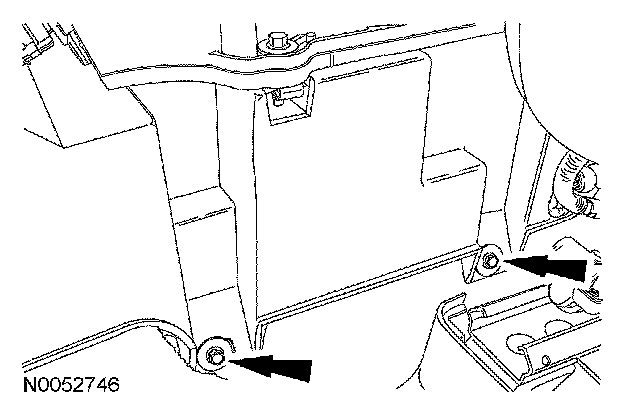 N0052746