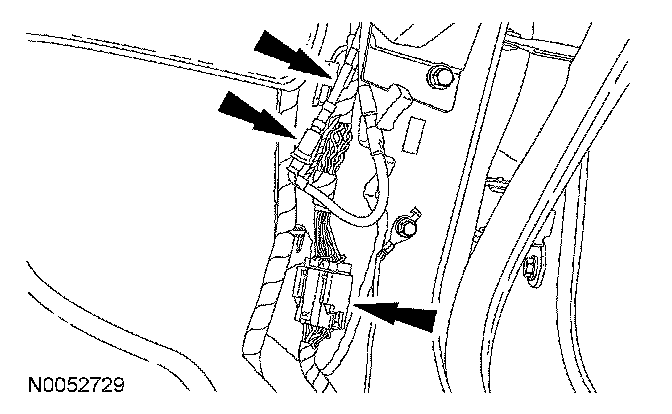 N0052729