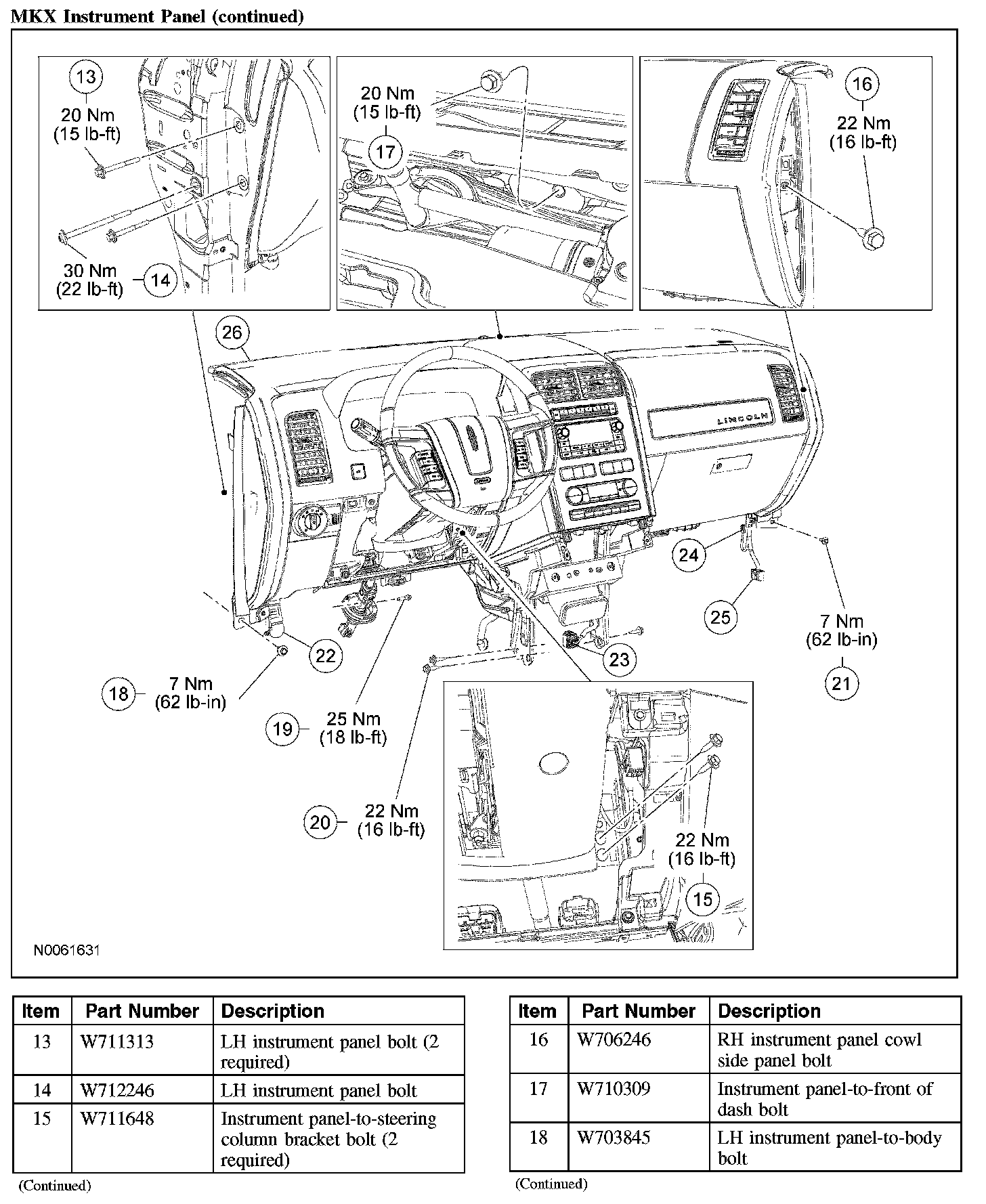 MKX Instrument Panel (continued)

13
20 Nm
(15 lb-ft)

30 Nm
(22 lb-ft)
14

20 Nm
(15 lb-ft)
17

16
22 Nm
(16 lb-ft)

26

LINCOLN

24

25

7 Nm
(62 lb-in)
21

22

23

18
7 Nm
(62 lb-in)

19
25 Nm
(18 lb-ft)

20
22 Nm
(16 lb-ft)

22 Nm
(16 lb-ft)
15

N0061631

| Item | Part Number | Description |
|---|---|---|
| 13 | W711313 | LH instrument panel bolt (2 required) |
| 14 | W712246 | LH instrument panel bolt |
| 15 | W711648 | Instrument panel-to-steering column bracket bolt (2 required) |

(Continued)

| Item | Part Number | Description |
|---|---|---|
| 16 | W706246 | RH instrument panel cowl side panel bolt |
| 17 | W710309 | Instrument panel-to-front of dash bolt |
| 18 | W703845 | LH instrument panel-to-body bolt |

(Continued)