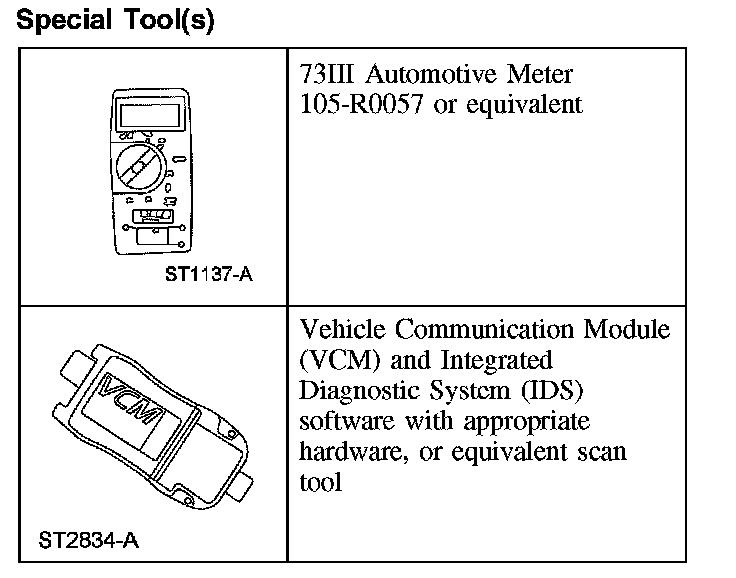 Special Tool(s)

| | |
|---|---|
| ST1137-A | 73III Automotive Meter 105-R0057 or equivalent |
| VCM ST2834-A | Vehicle Communication Module (VCM) and Integrated Diagnostic System (IDS) software with appropriate hardware, or equivalent scan tool |