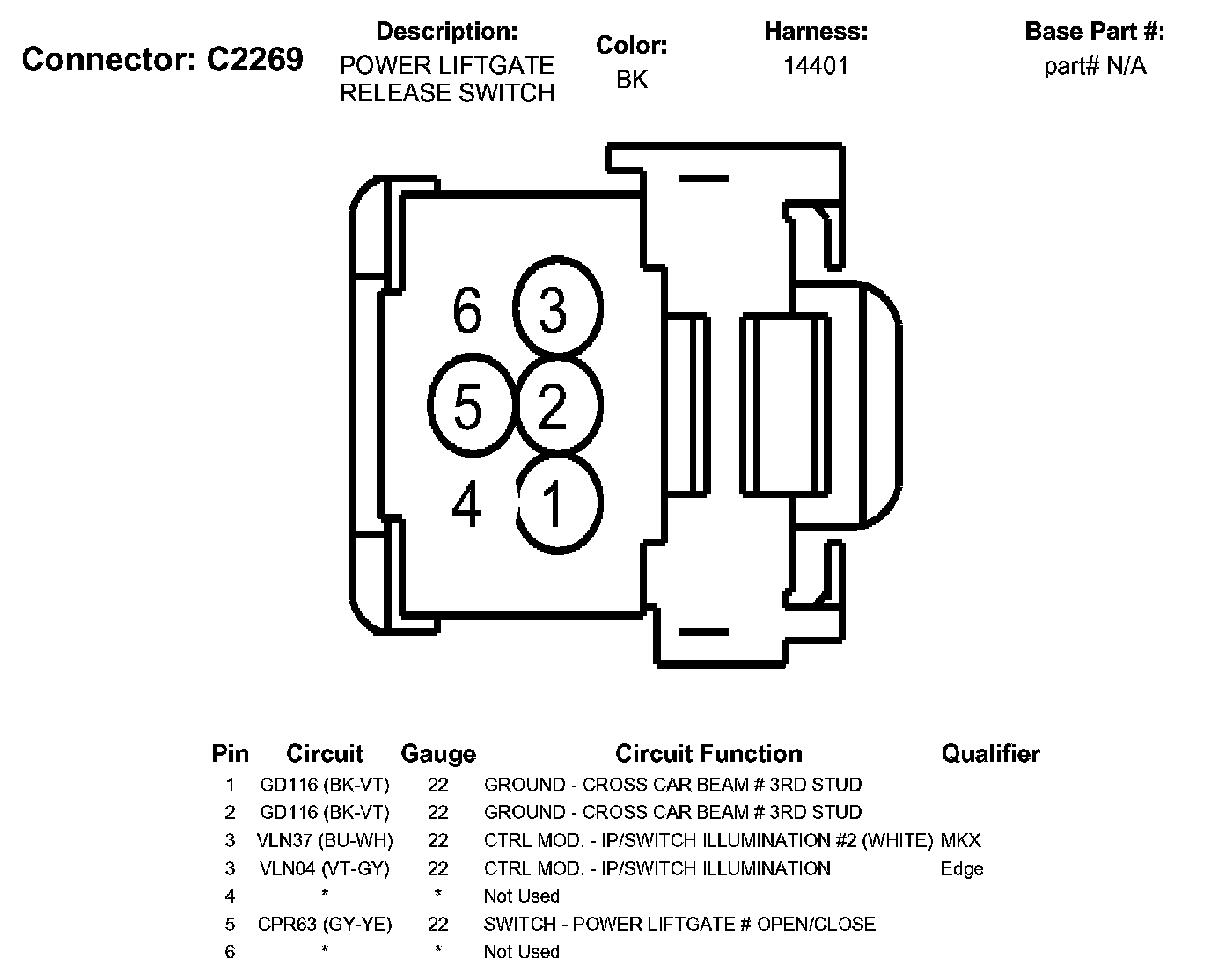 Connector: C2269

Description:
POWER LIFTGATE RELEASE SWITCH

Color:
BK

Harness:
14401

Base Part #:
part# N/A

6 3
5 2
4 1

| Pin | Circuit | Gauge | Circuit Function | Qualifier |
|---|---|---|---|---|
| 1 | GD116 (BK-VT) | 22 | GROUND - CROSS CAR BEAM # 3RD STUD | |
| 2 | GD116 (BK-VT) | 22 | GROUND - CROSS CAR BEAM # 3RD STUD | |
| 3 | VLN37 (BU-WH) | 22 | CTRL MOD. - IP/SWITCH ILLUMINATION #2 (WHITE) | MKX |
| 3 | VLN04 (VT-GY) | 22 | CTRL MOD. - IP/SWITCH ILLUMINATION | Edge |
| 4 | * | * | Not Used | |
| 5 | CPR63 (GY-YE) | 22 | SWITCH - POWER LIFTGATE # OPEN/CLOSE | |
| 6 | * | * | Not Used | |