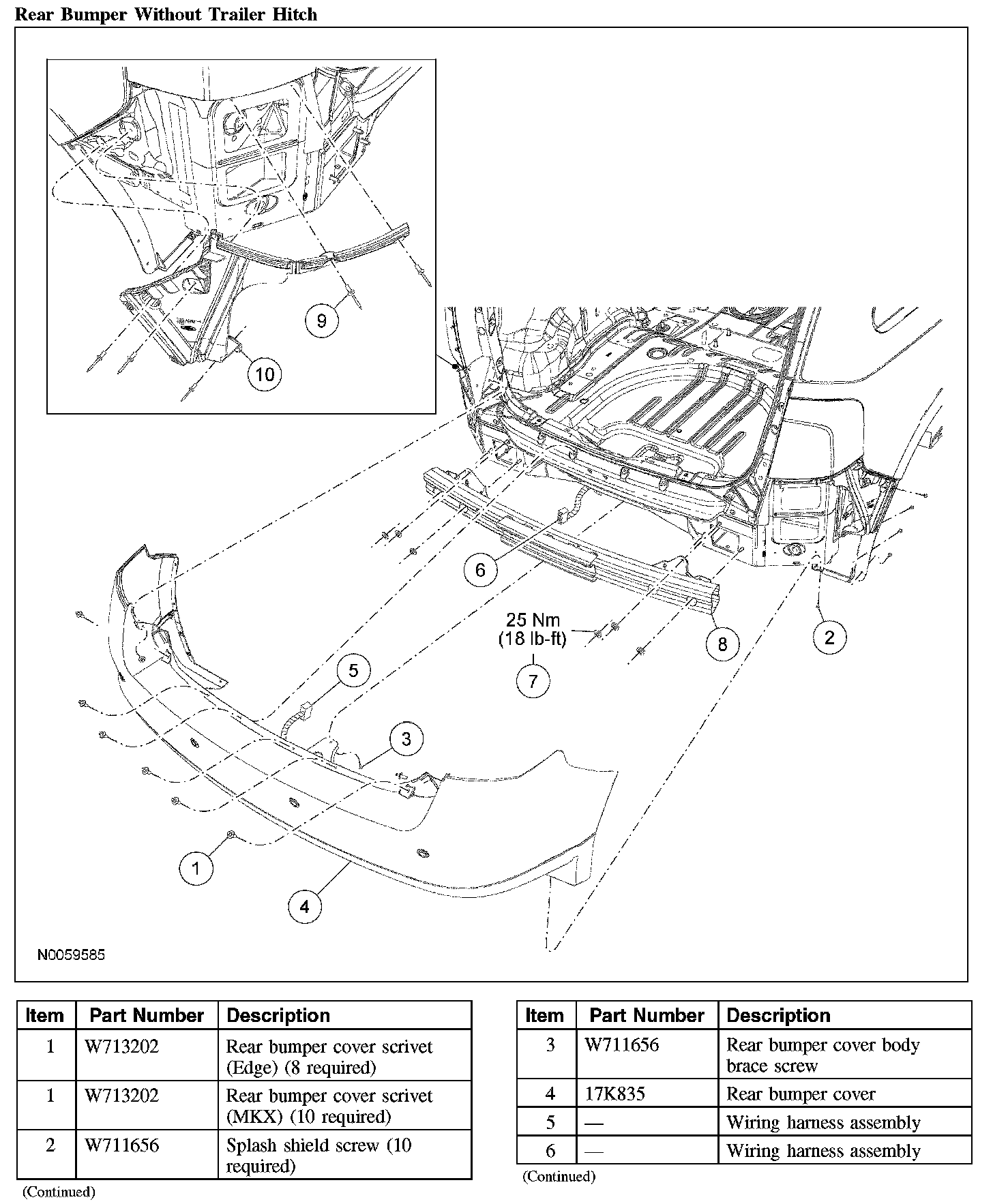 Rear Bumper Without Trailer Hitch

9

10

6

25 Nm
(18 lb-ft)

7

8

2

5

3

1

4

N0059585

| Item | Part Number | Description |
|---|---|---|
| 1 | W713202 | Rear bumper cover scrivet (Edge) (8 required) |
| 1 | W713202 | Rear bumper cover scrivet (MKX) (10 required) |
| 2 | W711656 | Splash shield screw (10 required) |

(Continued)

| Item | Part Number | Description |
|---|---|---|
| 3 | W711656 | Rear bumper cover body brace screw |
| 4 | 17K835 | Rear bumper cover |
| 5 | — | Wiring harness assembly |
| 6 | — | Wiring harness assembly |

(Continued)