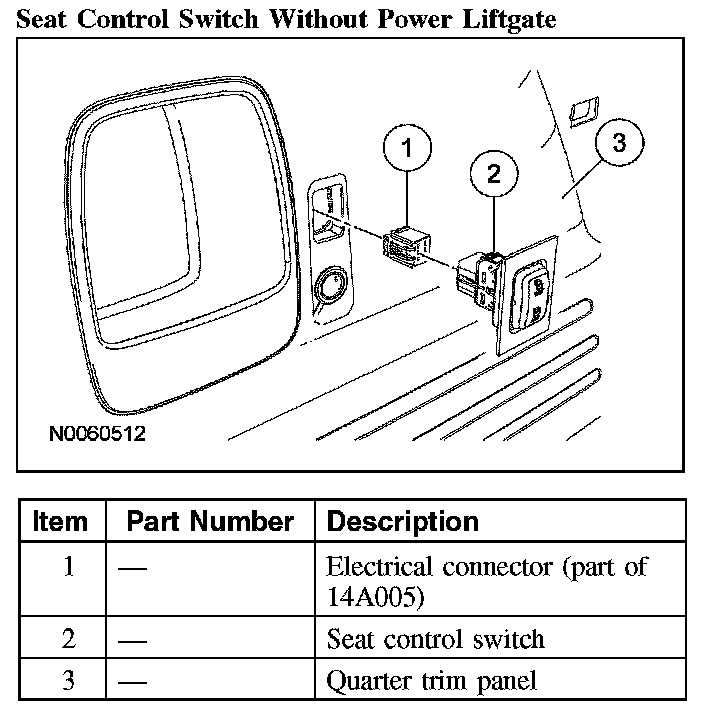 Seat Control Switch Without Power Liftgate

1
2
3
N0060512

| Item | Part Number | Description |
|---|---|---|
| 1 | — | Electrical connector (part of 14A005) |
| 2 | — | Seat control switch |
| 3 | — | Quarter trim panel |