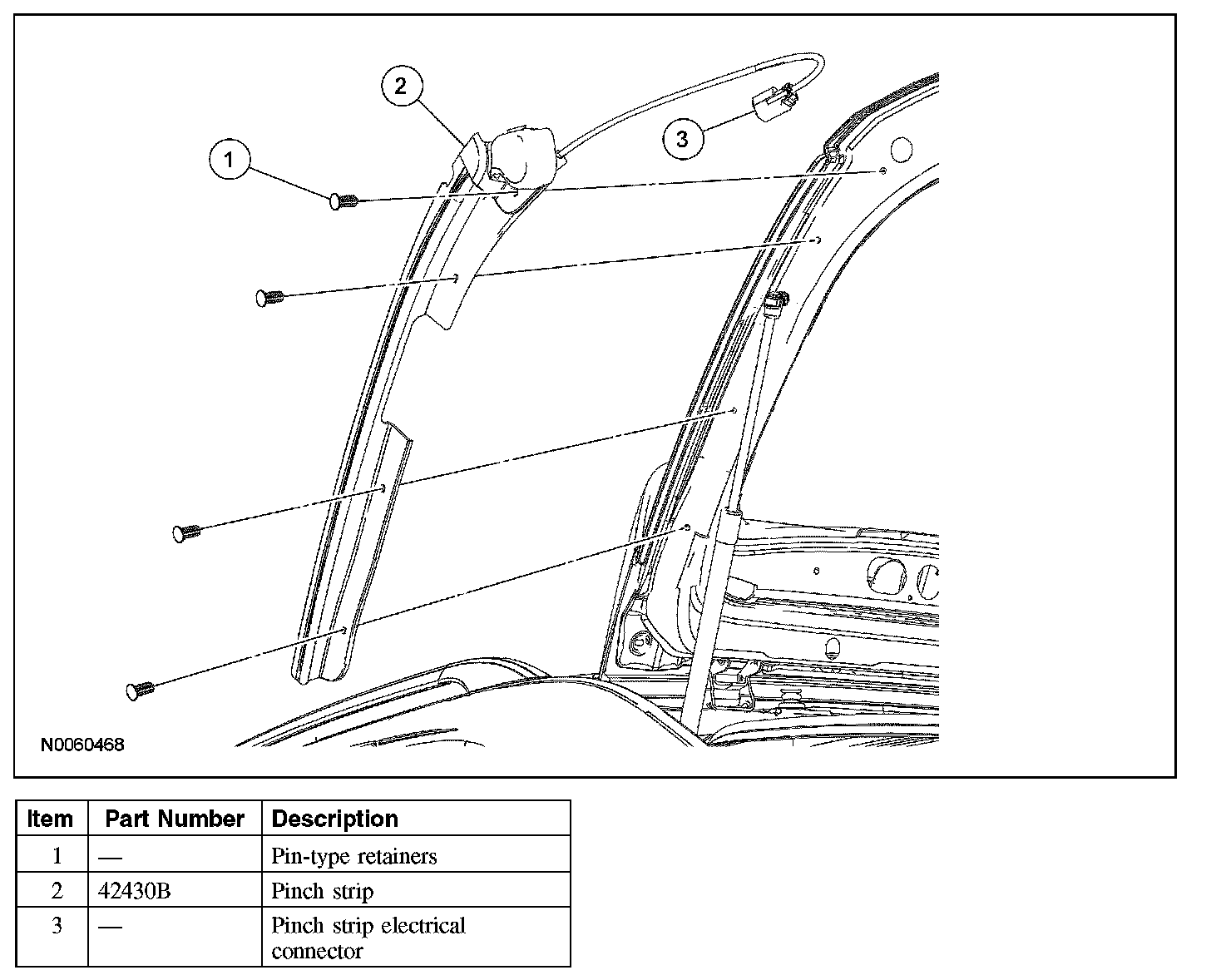 2

1

3

N0060468

| Item | Part Number | Description |
|---|---|---|
| 1 | — | Pin-type retainers |
| 2 | 42430B | Pinch strip |
| 3 | — | Pinch strip electrical connector |