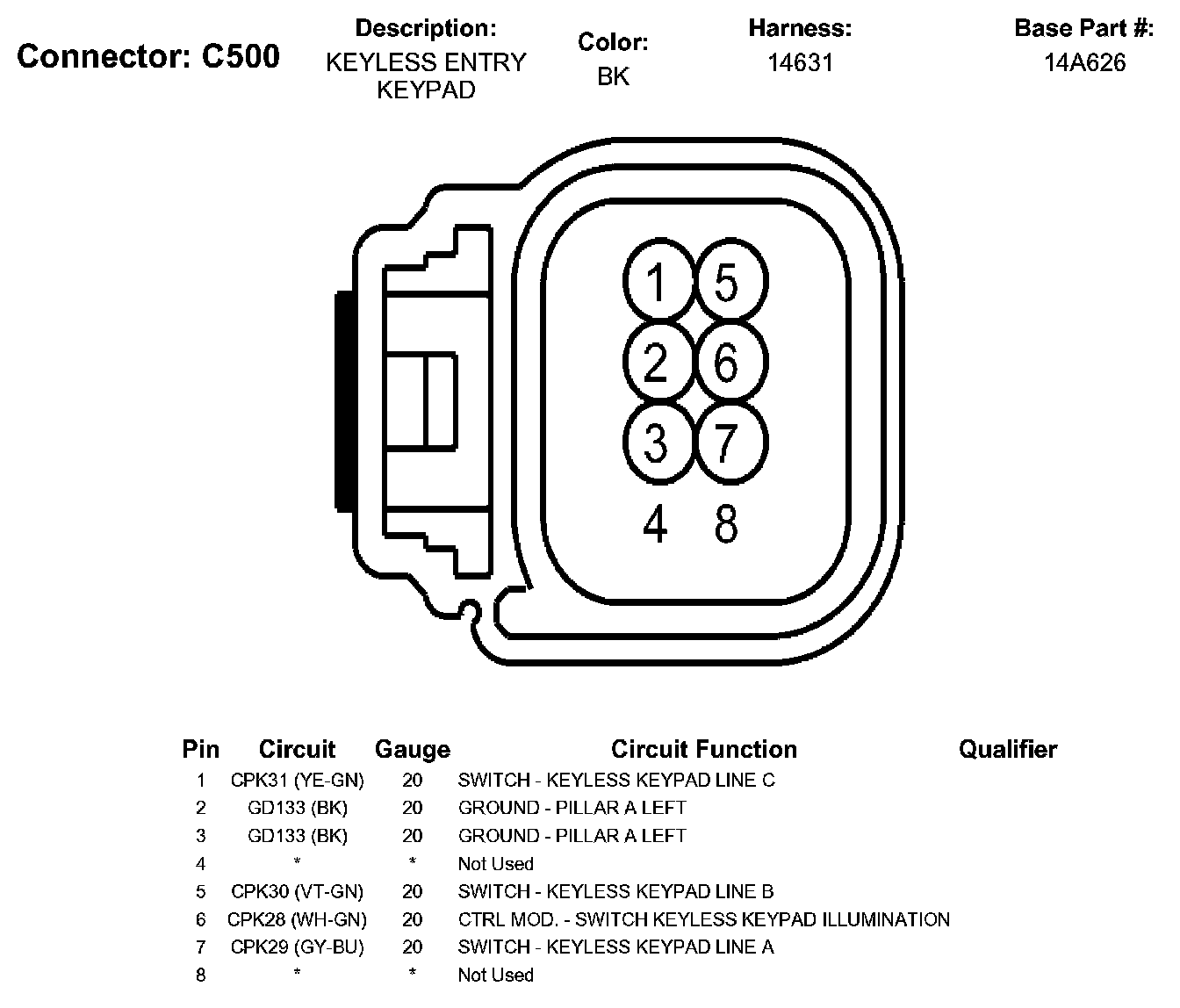 Connector: C500

Description:
KEYLESS ENTRY KEYPAD

Color:
BK

Harness:
14631

Base Part #:
14A626

1 5
2 6
3 7
4 8

| Pin | Circuit | Gauge | Circuit Function | Qualifier |
|---|---|---|---|---|
| 1 | CPK31 (YE-GN) | 20 | SWITCH - KEYLESS KEYPAD LINE C | |
| 2 | GD133 (BK) | 20 | GROUND - PILLAR A LEFT | |
| 3 | GD133 (BK) | 20 | GROUND - PILLAR A LEFT | |
| 4 | * | * | Not Used | |
| 5 | CPK30 (VT-GN) | 20 | SWITCH - KEYLESS KEYPAD LINE B | |
| 6 | CPK28 (WH-GN) | 20 | CTRL MOD. - SWITCH KEYLESS KEYPAD ILLUMINATION | |
| 7 | CPK29 (GY-BU) | 20 | SWITCH - KEYLESS KEYPAD LINE A | |
| 8 | * | * | Not Used | |