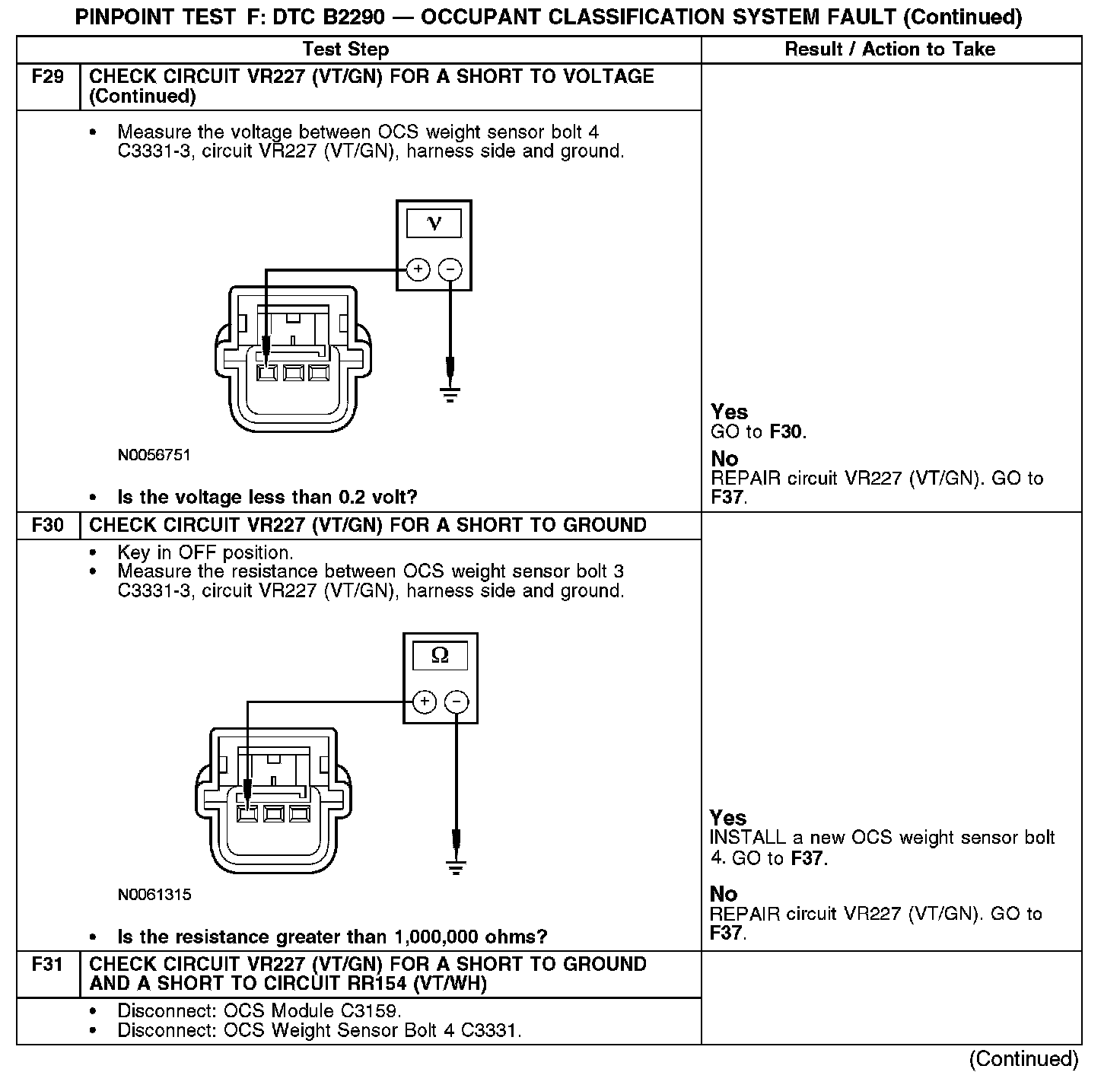 PINPOINT TEST F: DTC B2290 — OCCUPANT CLASSIFICATION SYSTEM FAULT (Continued)

| | Test Step | Result / Action to Take |
|---|---|---|
| F29 | CHECK CIRCUIT VR227 (VT/GN) FOR A SHORT TO VOLTAGE (Continued) | |
| | • Measure the voltage between OCS weight sensor bolt 4 C3331-3, circuit VR227 (VT/GN), harness side and ground. V + − N0056751 • Is the voltage less than 0.2 volt? | Yes GO to F30. No REPAIR circuit VR227 (VT/GN). GO to F37. |
| F30 | CHECK CIRCUIT VR227 (VT/GN) FOR A SHORT TO GROUND | |
| | • Key in OFF position. • Measure the resistance between OCS weight sensor bolt 3 C3331-3, circuit VR227 (VT/GN), harness side and ground. Ω + − N0061315 • Is the resistance greater than 1,000,000 ohms? | Yes INSTALL a new OCS weight sensor bolt 4. GO to F37. No REPAIR circuit VR227 (VT/GN). GO to F37. |
| F31 | CHECK CIRCUIT VR227 (VT/GN) FOR A SHORT TO GROUND AND A SHORT TO CIRCUIT RR154 (VT/WH) | |
| | • Disconnect: OCS Module C3159. • Disconnect: OCS Weight Sensor Bolt 4 C3331. | |

(Continued)