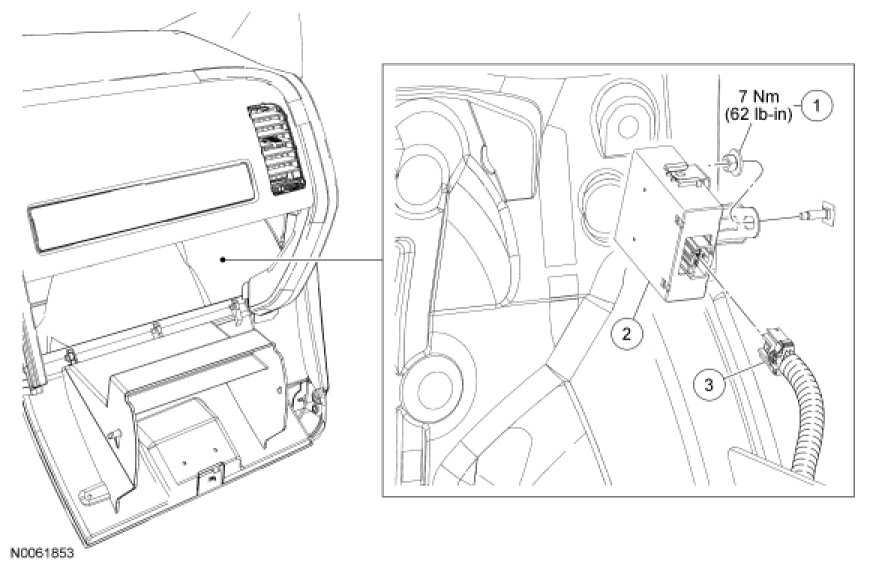 7 Nm
(62 lb-in)
1
2
3
N0061853