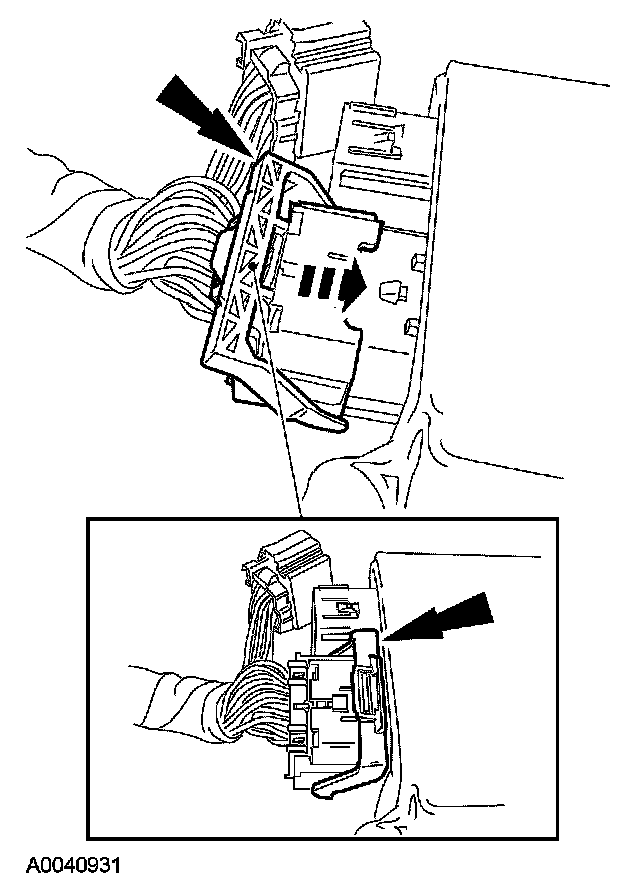 A0040931