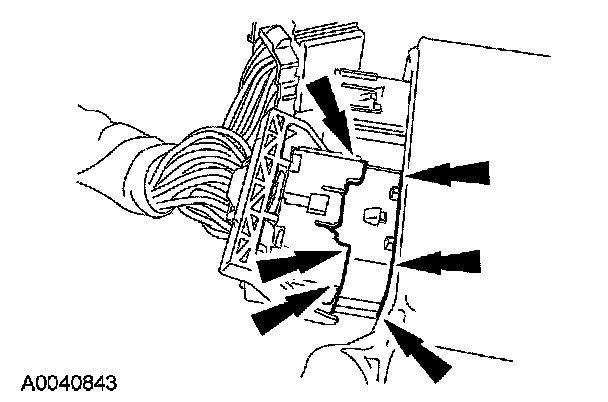 A0040843