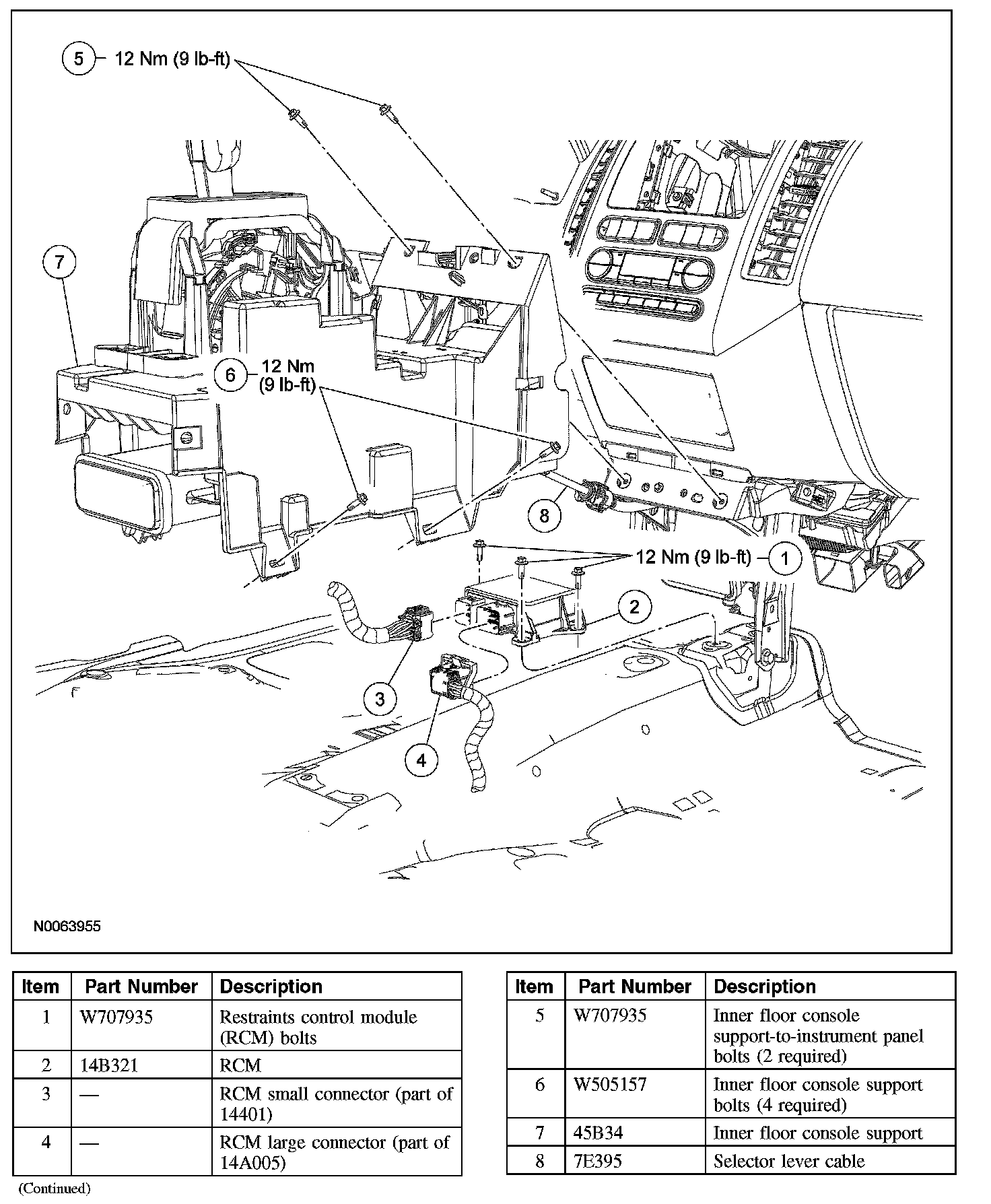 5 12 Nm (9 lb-ft)

7

6 12 Nm (9 lb-ft)

8

12 Nm (9 lb-ft) 1

2

3

4

N0063955

| Item | Part Number | Description |
|---|---|---|
| 1 | W707935 | Restraints control module (RCM) bolts |
| 2 | 14B321 | RCM |
| 3 | — | RCM small connector (part of 14401) |
| 4 | — | RCM large connector (part of 14A005) |

(Continued)

| Item | Part Number | Description |
|---|---|---|
| 5 | W707935 | Inner floor console support-to-instrument panel bolts (2 required) |
| 6 | W505157 | Inner floor console support bolts (4 required) |
| 7 | 45B34 | Inner floor console support |
| 8 | 7E395 | Selector lever cable |