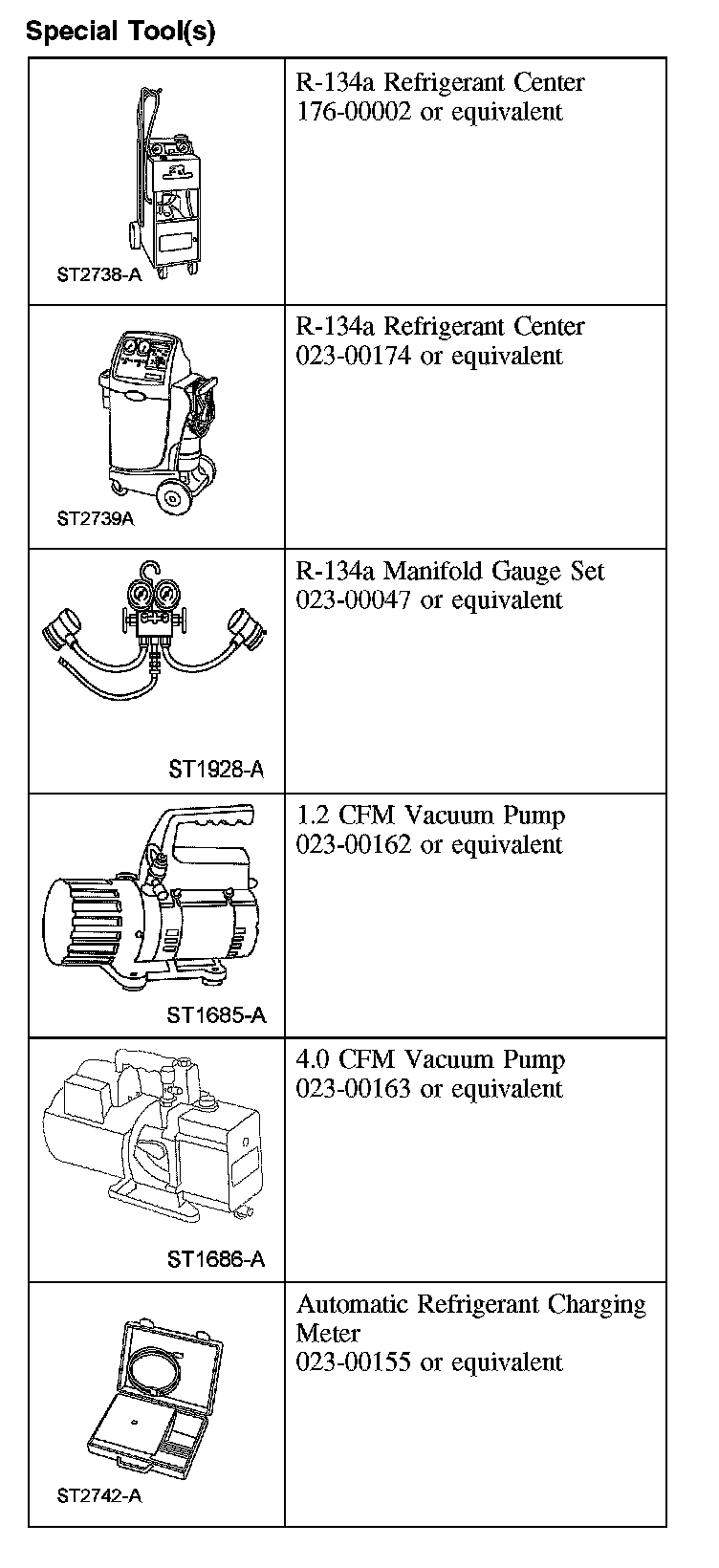 Special Tool(s)

| | |
|---|---|
| ST2738-A | R-134a Refrigerant Center 176-00002 or equivalent |
| ST2739A | R-134a Refrigerant Center 023-00174 or equivalent |
| ST1928-A | R-134a Manifold Gauge Set 023-00047 or equivalent |
| ST1685-A | 1.2 CFM Vacuum Pump 023-00162 or equivalent |
| ST1686-A | 4.0 CFM Vacuum Pump 023-00163 or equivalent |
| ST2742-A | Automatic Refrigerant Charging Meter 023-00155 or equivalent |