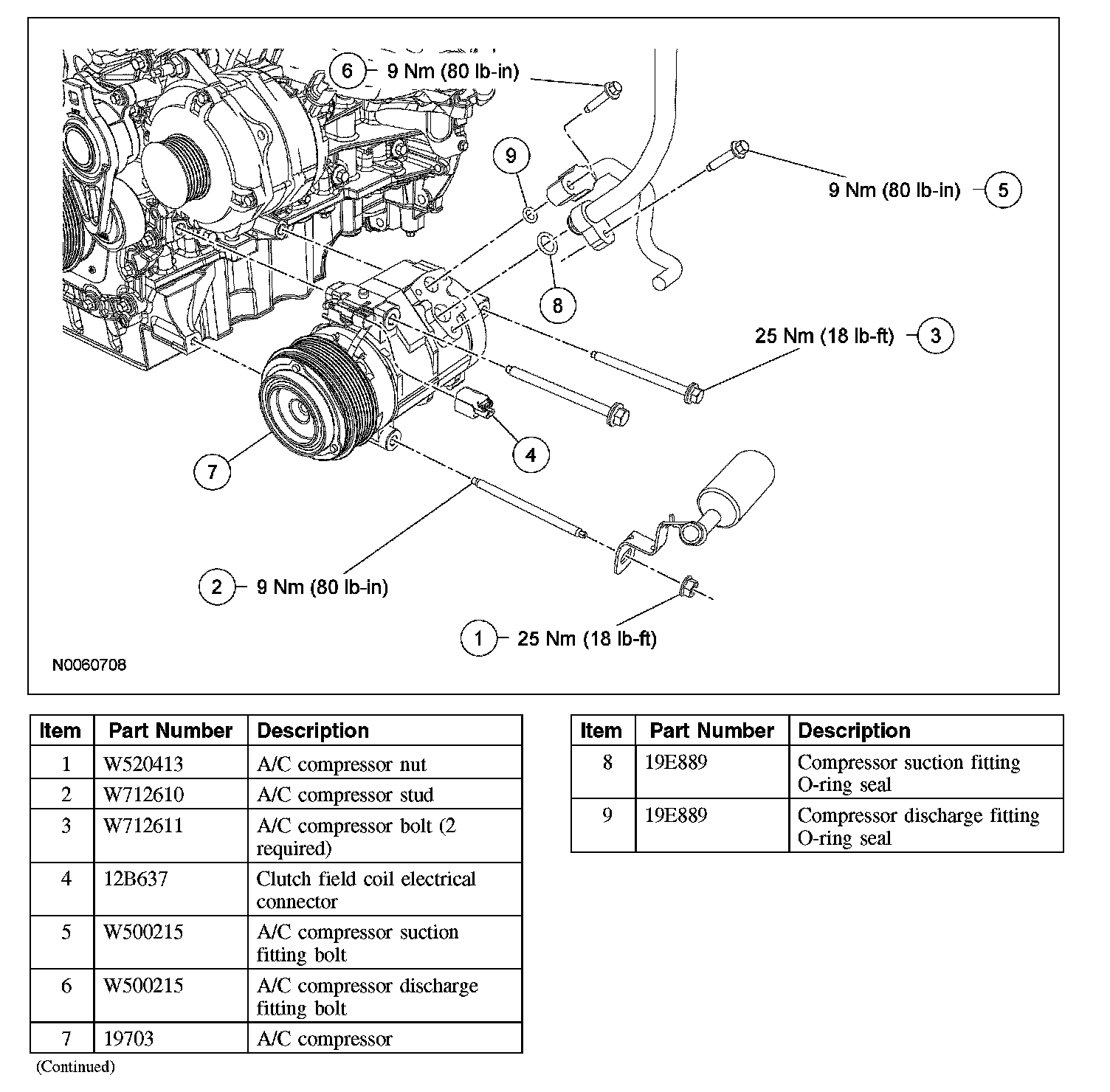 6 9 Nm (80 lb-in)

9

9 Nm (80 lb-in) 5

8

25 Nm (18 lb-ft) 3

4

7

2 9 Nm (80 lb-in)

1 25 Nm (18 lb-ft)

N0060708

| Item | Part Number | Description |
|---|---|---|
| 1 | W520413 | A/C compressor nut |
| 2 | W712610 | A/C compressor stud |
| 3 | W712611 | A/C compressor bolt (2 required) |
| 4 | 12B637 | Clutch field coil electrical connector |
| 5 | W500215 | A/C compressor suction fitting bolt |
| 6 | W500215 | A/C compressor discharge fitting bolt |
| 7 | 19703 | A/C compressor |

(Continued)

| Item | Part Number | Description |
|---|---|---|
| 8 | 19E889 | Compressor suction fitting O-ring seal |
| 9 | 19E889 | Compressor discharge fitting O-ring seal |