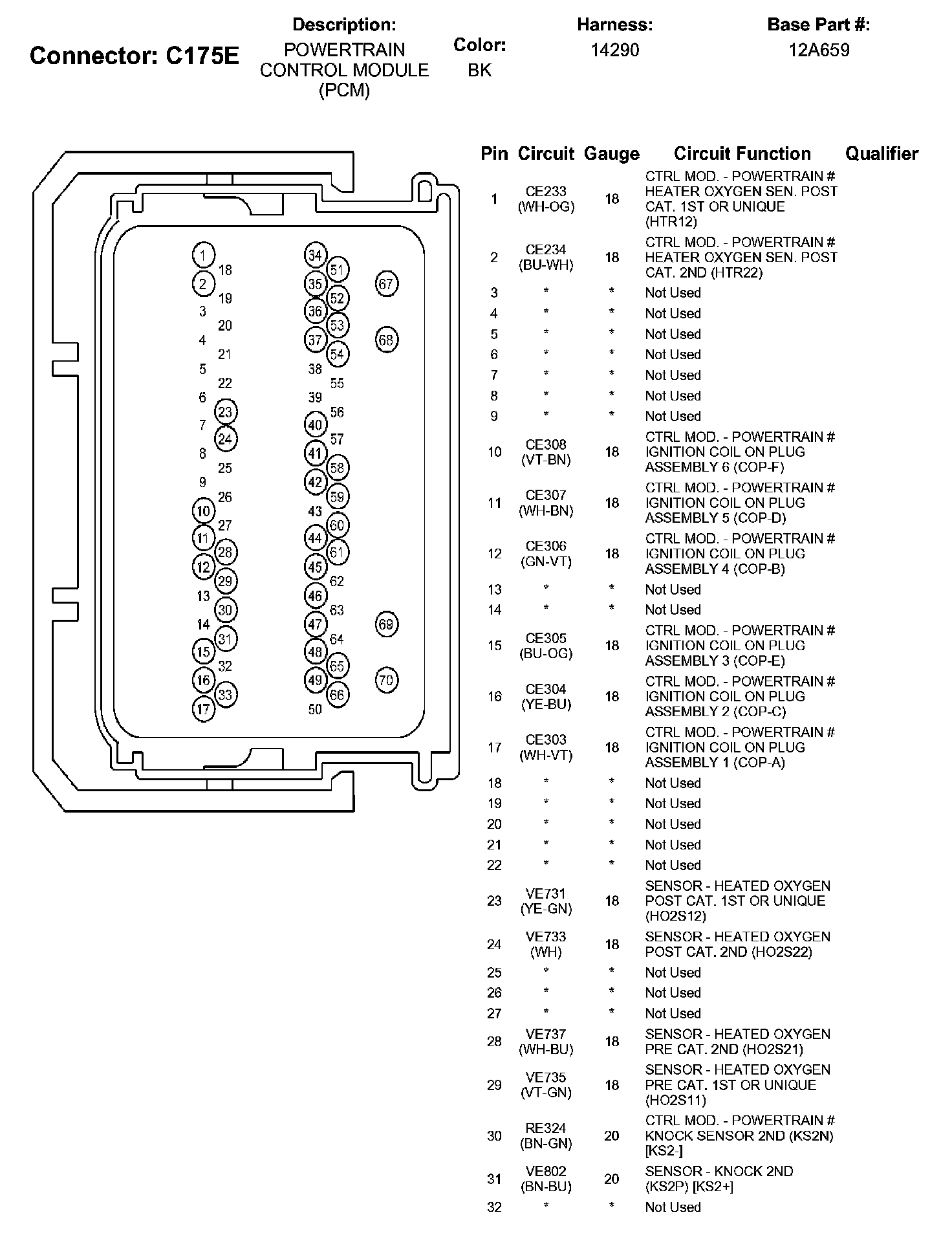 Connector: C175E

Description:
POWERTRAIN CONTROL MODULE (PCM)

Color:
BK

Harness:
14290

Base Part #:
12A659

1
18
2
19
3
20
4
21
5
22
6
23
7
24
8
25
9
26
10
27
11
28
12
29
13
30
14
31
15
32
16
33
17
34
51
35
52
36
53
37
54
38
55
39
56
40
57
41
58
42
59
43
60
44
61
45
62
46
63
47
64
48
65
49
66
50
67
68
69
70

| Pin | Circuit | Gauge | Circuit Function | Qualifier |
|---|---|---|---|---|
| 1 | CE233 (WH-OG) | 18 | CTRL MOD. - POWERTRAIN # HEATER OXYGEN SEN. POST CAT. 1ST OR UNIQUE (HTR12) | |
| 2 | CE234 (BU-WH) | 18 | CTRL MOD. - POWERTRAIN # HEATER OXYGEN SEN. POST CAT. 2ND (HTR22) | |
| 3 | * | * | Not Used | |
| 4 | * | * | Not Used | |
| 5 | * | * | Not Used | |
| 6 | * | * | Not Used | |
| 7 | * | * | Not Used | |
| 8 | * | * | Not Used | |
| 9 | * | * | Not Used | |
| 10 | CE308 (VT-BN) | 18 | CTRL MOD. - POWERTRAIN # IGNITION COIL ON PLUG ASSEMBLY 6 (COP-F) | |
| 11 | CE307 (WH-BN) | 18 | CTRL MOD. - POWERTRAIN # IGNITION COIL ON PLUG ASSEMBLY 5 (COP-D) | |
| 12 | CE306 (GN-VT) | 18 | CTRL MOD. - POWERTRAIN # IGNITION COIL ON PLUG ASSEMBLY 4 (COP-B) | |
| 13 | * | * | Not Used | |
| 14 | * | * | Not Used | |
| 15 | CE305 (BU-OG) | 18 | CTRL MOD. - POWERTRAIN # IGNITION COIL ON PLUG ASSEMBLY 3 (COP-E) | |
| 16 | CE304 (YE-BU) | 18 | CTRL MOD. - POWERTRAIN # IGNITION COIL ON PLUG ASSEMBLY 2 (COP-C) | |
| 17 | CE303 (WH-VT) | 18 | CTRL MOD. - POWERTRAIN # IGNITION COIL ON PLUG ASSEMBLY 1 (COP-A) | |
| 18 | * | * | Not Used | |
| 19 | * | * | Not Used | |
| 20 | * | * | Not Used | |
| 21 | * | * | Not Used | |
| 22 | * | * | Not Used | |
| 23 | VE731 (YE-GN) | 18 | SENSOR - HEATED OXYGEN POST CAT. 1ST OR UNIQUE (HO2S12) | |
| 24 | VE733 (WH) | 18 | SENSOR - HEATED OXYGEN POST CAT. 2ND (HO2S22) | |
| 25 | * | * | Not Used | |
| 26 | * | * | Not Used | |
| 27 | * | * | Not Used | |
| 28 | VE737 (WH-BU) | 18 | SENSOR - HEATED OXYGEN PRE CAT. 2ND (HO2S21) | |
| 29 | VE735 (VT-GN) | 18 | SENSOR - HEATED OXYGEN PRE CAT. 1ST OR UNIQUE (HO2S11) | |
| 30 | RE324 (BN-GN) | 20 | CTRL MOD. - POWERTRAIN # KNOCK SENSOR 2ND (KS2N) [KS2-] | |
| 31 | VE802 (BN-BU) | 20 | SENSOR - KNOCK 2ND (KS2P) [KS2+] | |
| 32 | * | * | Not Used | |