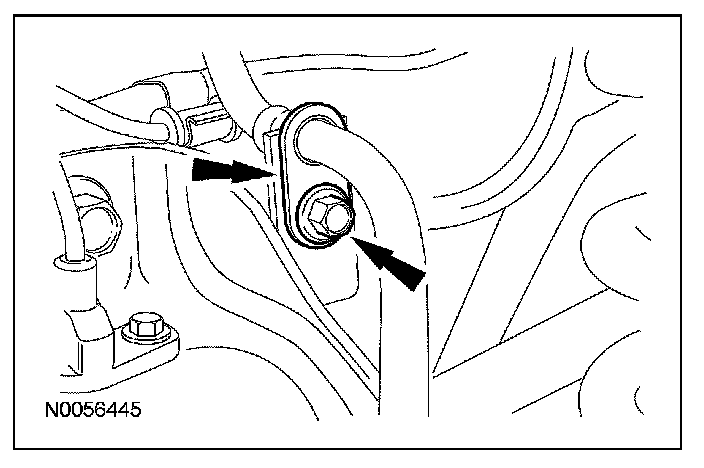 N0056445