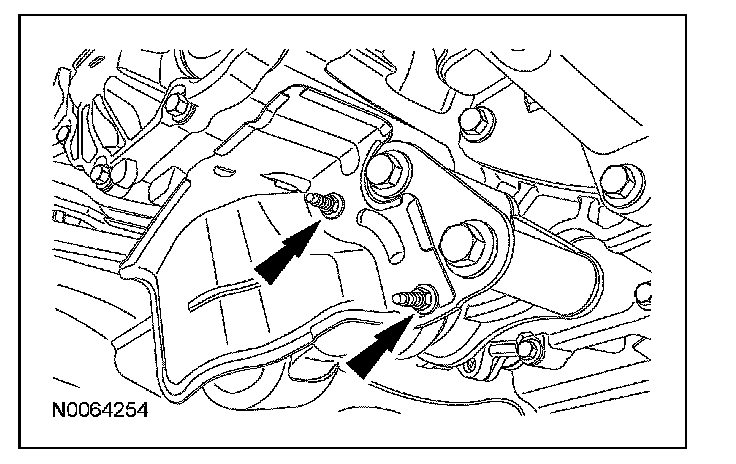 N0064254