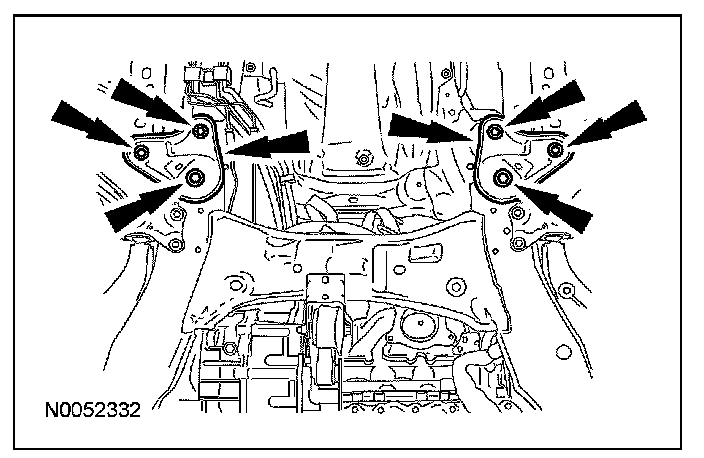 N0052332