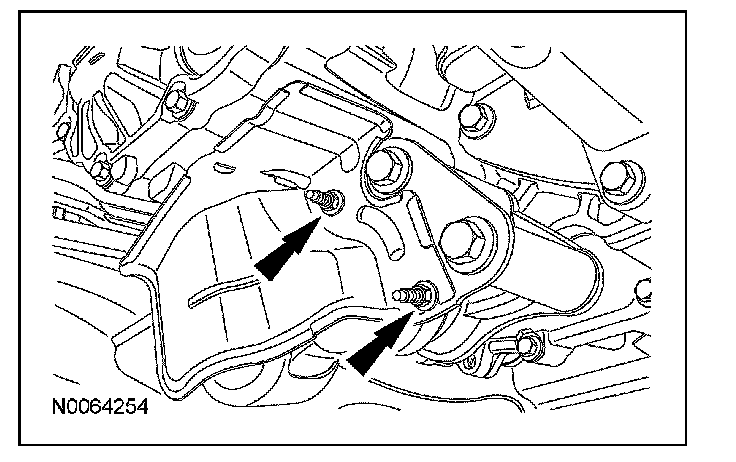 N0064254