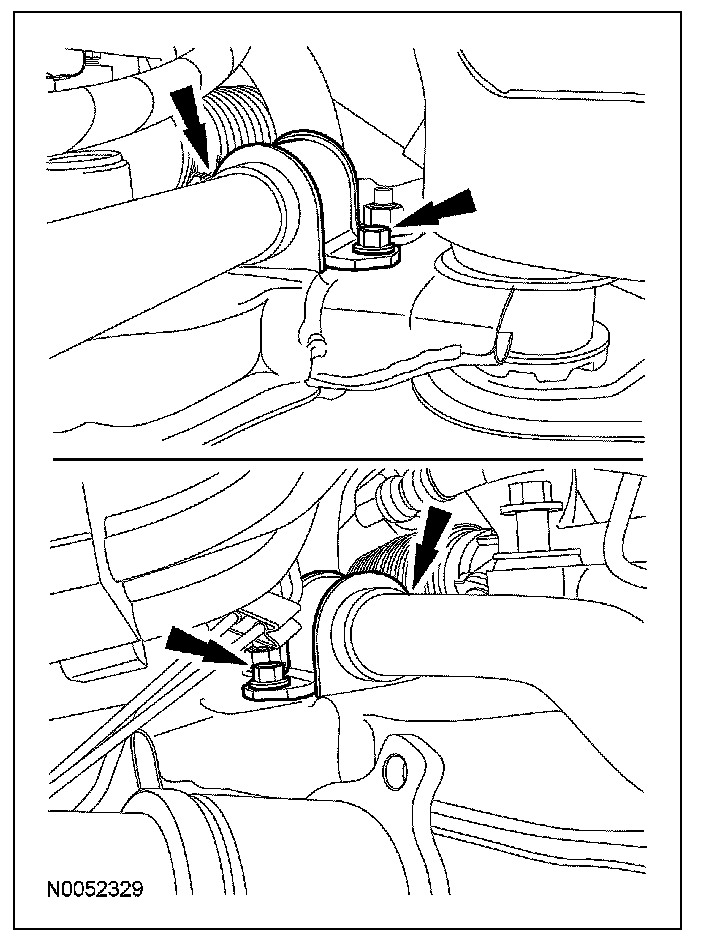 N0052329