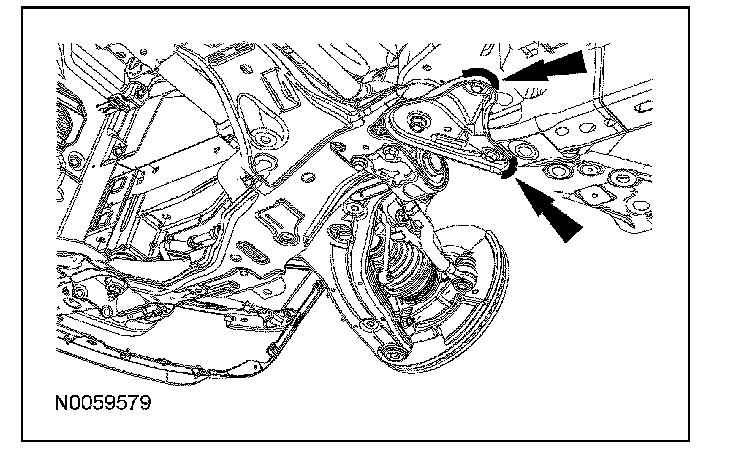 N0059579