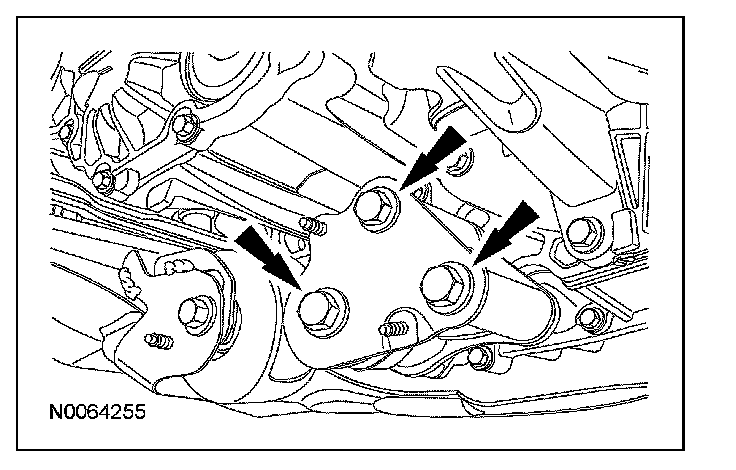 N0064255