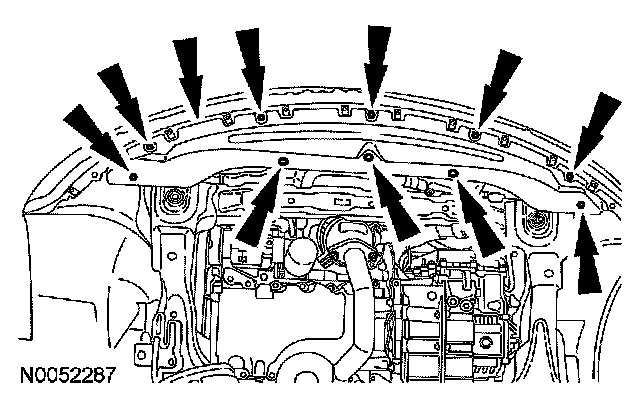 N0052287