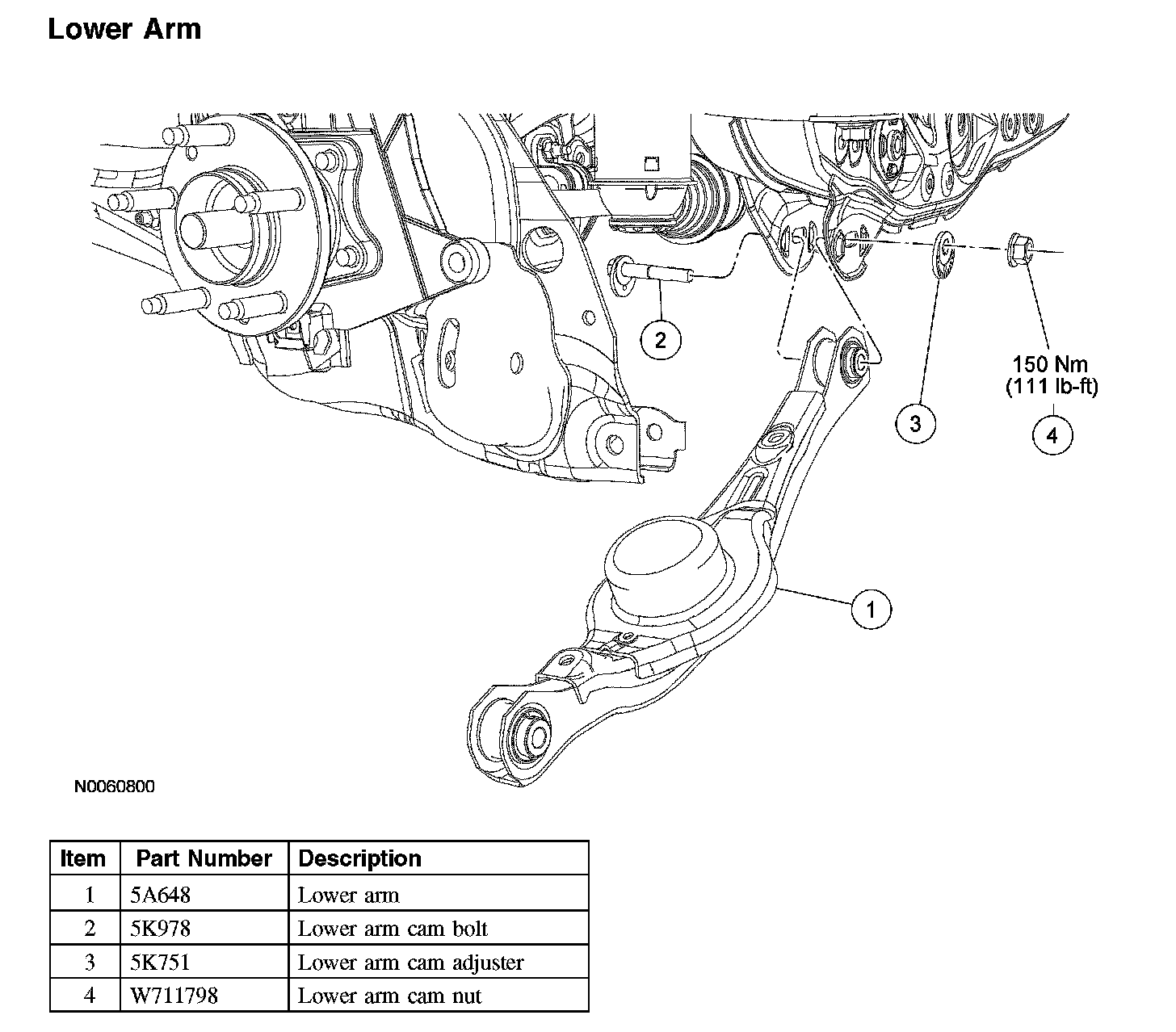 Lower Arm

2

150 Nm
(111 lb-ft)

3

4

1

N0060800

| Item | Part Number | Description |
|---|---|---|
| 1 | 5A648 | Lower arm |
| 2 | 5K978 | Lower arm cam bolt |
| 3 | 5K751 | Lower arm cam adjuster |
| 4 | W711798 | Lower arm cam nut |